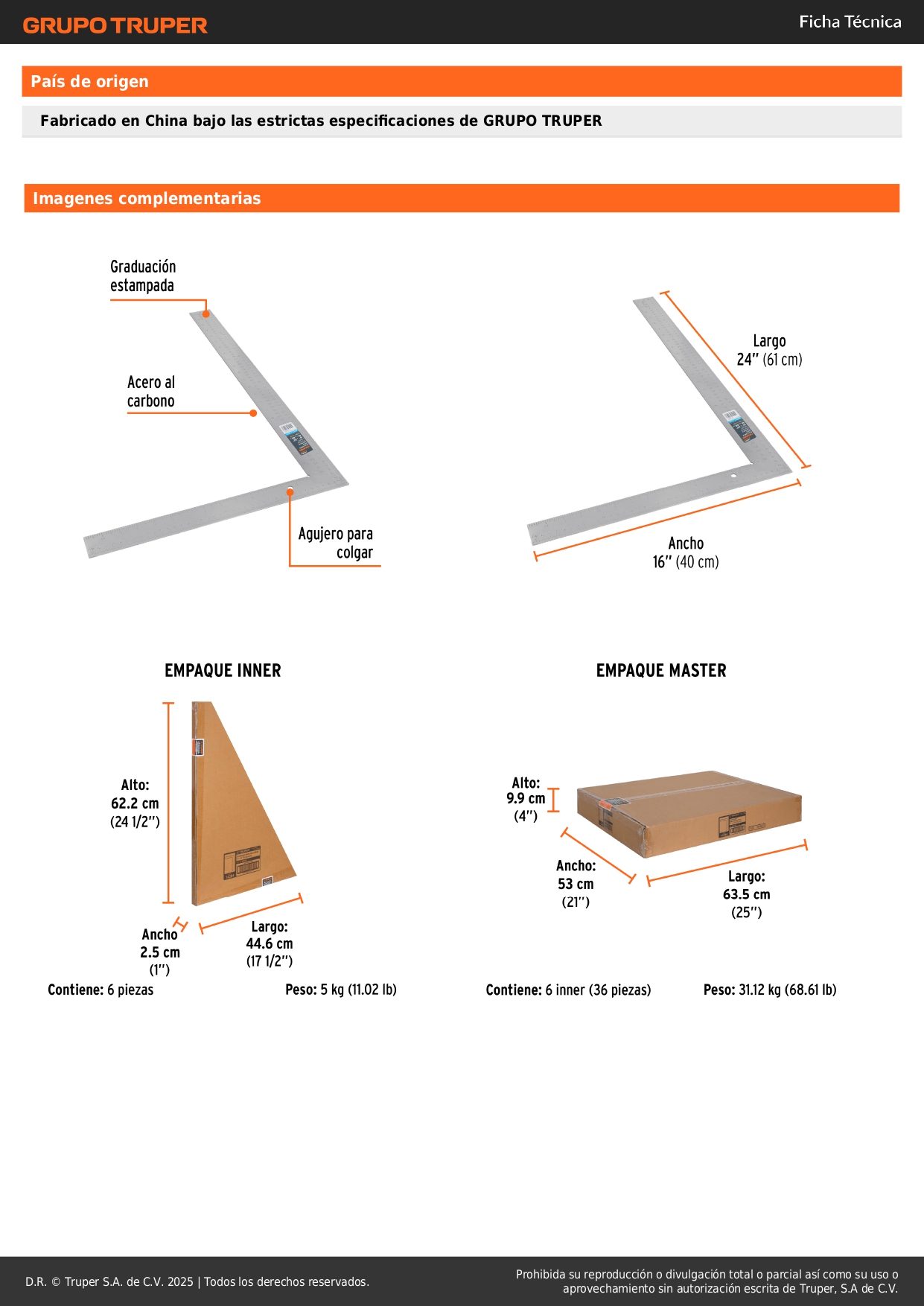 GRUPO TRUPER

Ficha Técnica

País de origen

Fabricado en China bajo las estrictas especificaciones de GRUPO TRUPER

Imagenes complementarias

Graduación estampada

Acero al carbono

Agujero para colgar

Largo 24" (61 cm)

Ancho 16" (40 cm)

EMPAQUE INNER

Alto: 62.2 cm (24 1/2")

Ancho 2.5 cm (1")

Largo: 44.6 cm (17 1/2")

Contiene: 6 piezas

Peso: 5 kg (11.02 lb)

EMPAQUE MASTER

Alto: 9.9 cm (4")

Ancho: 53 cm (21")

Largo: 63.5 cm (25")

Contiene: 6 inner (36 piezas)

Peso: 31.12 kg (68.61 lb)

D.R. © Truper S.A. de C.V. 2025 | Todos los derechos reservados.

Prohibida su reproducción o divulgación total o parcial así como su uso o aprovechamiento sin autorización escrita de Truper, S.A de C.V.