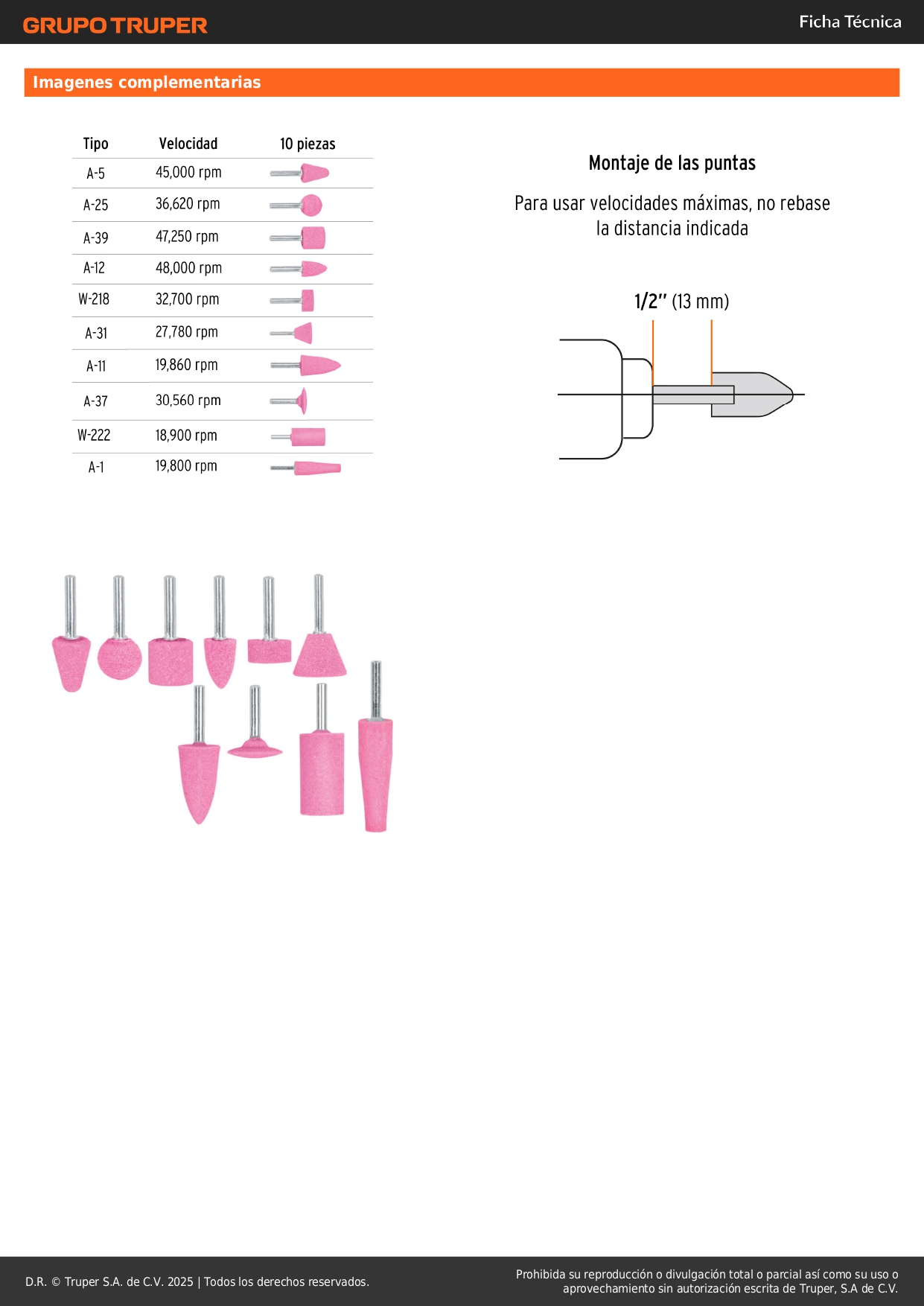 GRUPO TRUPER

Ficha Técnica

Imagenes complementarias

| Tipo | Velocidad | 10 piezas |
|---|---|---|
| A-5 | 45,000 rpm | |
| A-25 | 36,620 rpm | |
| A-39 | 47,250 rpm | |
| A-12 | 48,000 rpm | |
| W-218 | 32,700 rpm | |
| A-31 | 27,780 rpm | |
| A-11 | 19,860 rpm | |
| A-37 | 30,560 rpm | |
| W-222 | 18,900 rpm | |
| A-1 | 19,800 rpm | |

Montaje de las puntas

Para usar velocidades máximas, no rebase la distancia indicada

1/2" (13 mm)

D.R. © Truper S.A. de C.V. 2025 | Todos los derechos reservados.

Prohibida su reproducción o divulgación total o parcial así como su uso o aprovechamiento sin autorización escrita de Truper, S.A de C.V.