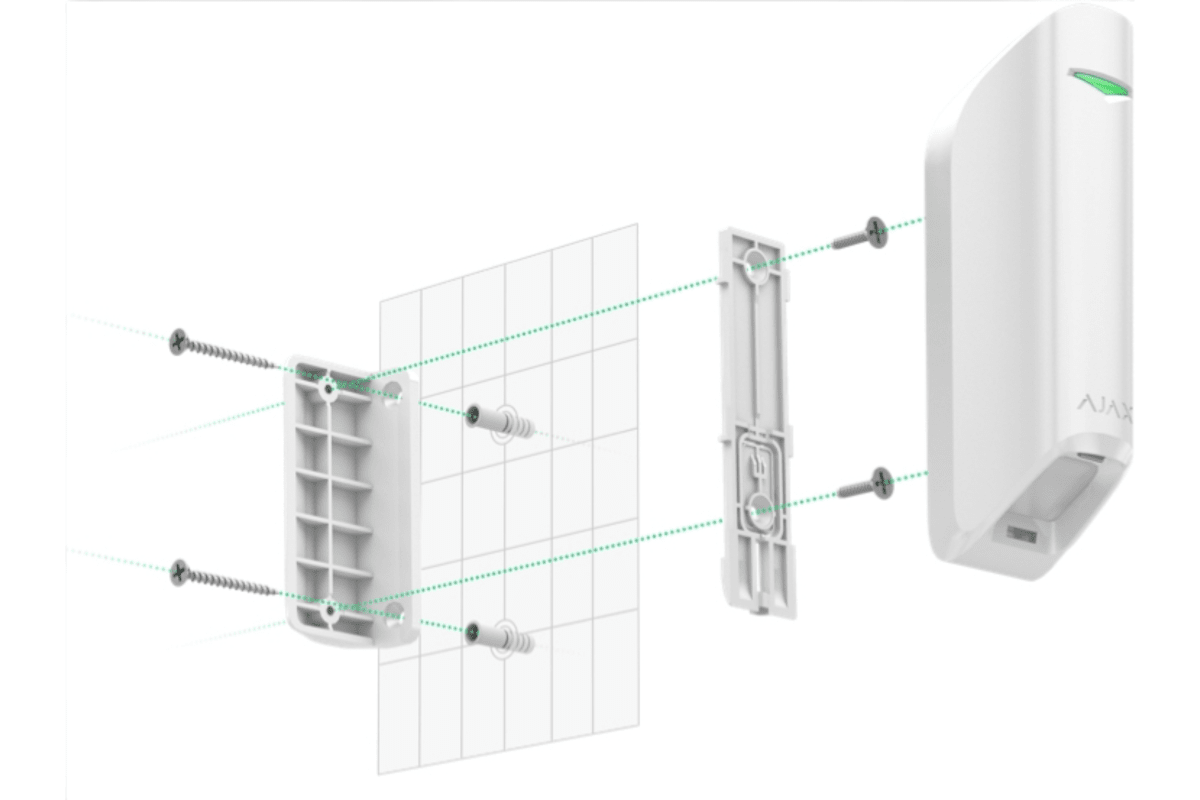 AJAX