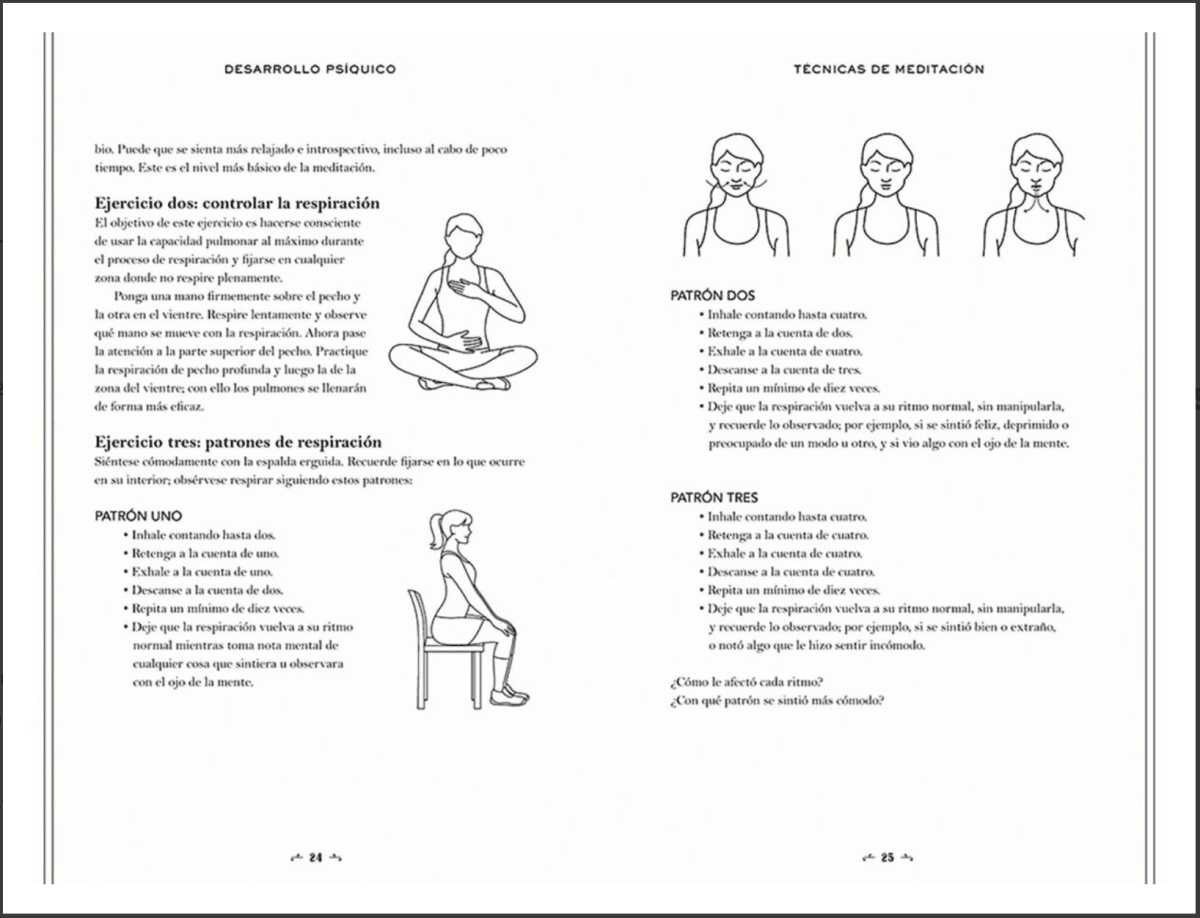 DESARROLLO PSÍQUICO

bio. Puede que se sienta más relajado e introspectivo, incluso al cabo de poco tiempo. Este es el nivel más básico de la meditación.

Ejercicio dos: controlar la respiración
El objetivo de este ejercicio es hacerse consciente de usar la capacidad pulmonar al máximo durante el proceso de respiración y fijarse en cualquier zona donde no respire plenamente.

Ponga una mano firmemente sobre el pecho y la otra en el vientre. Respire lentamente y observe qué mano se mueve con la respiración. Ahora pase la atención a la parte superior del pecho. Practique la respiración de pecho profunda y luego la de la zona del vientre; con ello los pulmones se llenarán de forma más eficaz.

Ejercicio tres: patrones de respiración
Siéntese cómodamente con la espalda erguida. Recuerde fijarse en lo que ocurre en su interior; obsérvese respirar siguiendo estos patrones:

PATRÓN UNO
• Inhale contando hasta dos.
• Retenga a la cuenta de uno.
• Exhale a la cuenta de uno.
• Descanse a la cuenta de dos.
• Repita un mínimo de diez veces.
• Deje que la respiración vuelva a su ritmo normal mientras toma nota mental de cualquier cosa que sintiera u observara con el ojo de la mente.

24

TÉCNICAS DE MEDITACIÓN

PATRÓN DOS
• Inhale contando hasta cuatro.
• Retenga a la cuenta de dos.
• Exhale a la cuenta de cuatro.
• Descanse a la cuenta de tres.
• Repita un mínimo de diez veces.
• Deje que la respiración vuelva a su ritmo normal, sin manipularla, y recuerde lo observado; por ejemplo, si se sintió feliz, deprimido o preocupado de un modo u otro, y si vio algo con el ojo de la mente.

PATRÓN TRES
• Inhale contando hasta cuatro.
• Retenga a la cuenta de cuatro.
• Exhale a la cuenta de cuatro.
• Descanse a la cuenta de cuatro.
• Repita un mínimo de diez veces.
• Deje que la respiración vuelva a su ritmo normal, sin manipularla, y recuerde lo observado; por ejemplo, si se sintió bien o extraño, o notó algo que le hizo sentir incómodo.

¿Cómo le afectó cada ritmo?
¿Con qué patrón se sintió más cómodo?

25