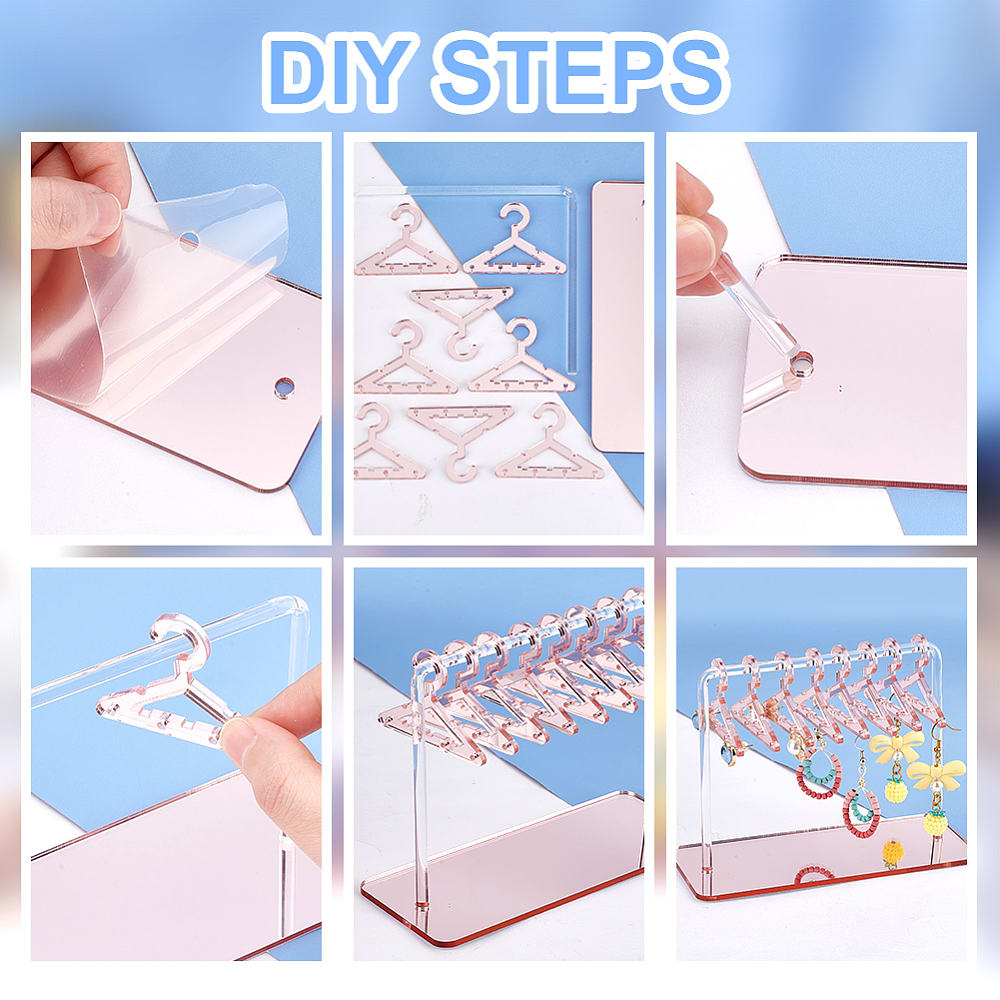 DIY STEPS