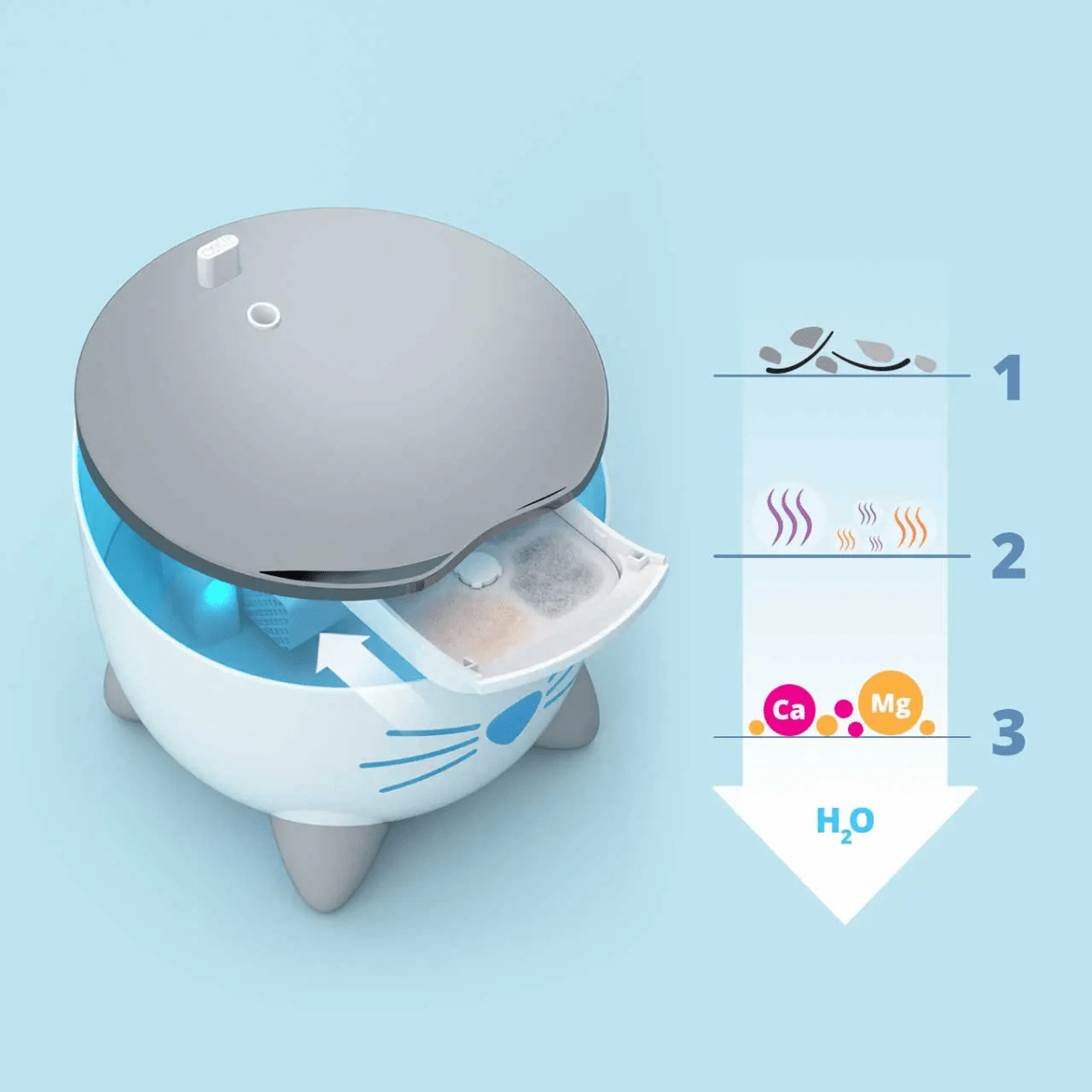 1

2

Ca Mg
3

$H_2O$