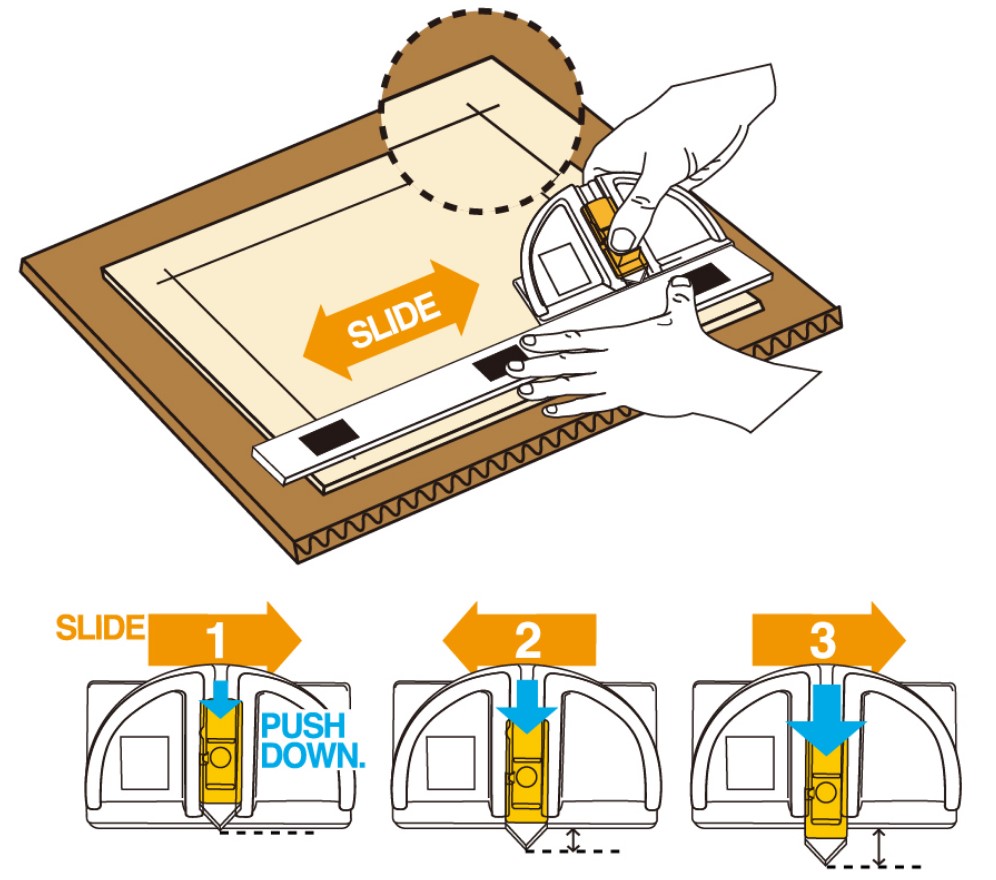 SLIDE

SLIDE

1

PUSH DOWN.

2

3