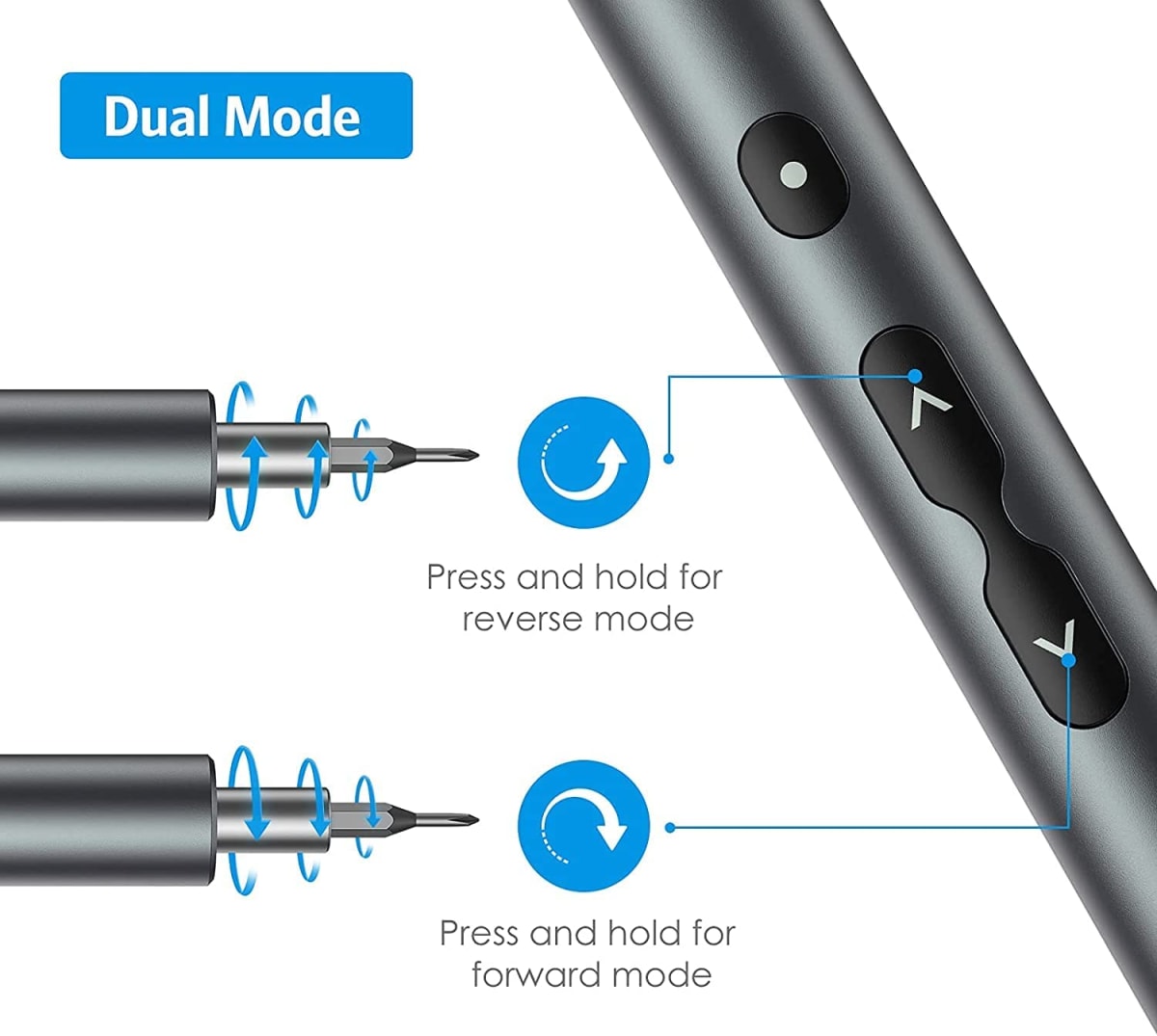 Dual Mode

Press and hold for reverse mode

Press and hold for forward mode