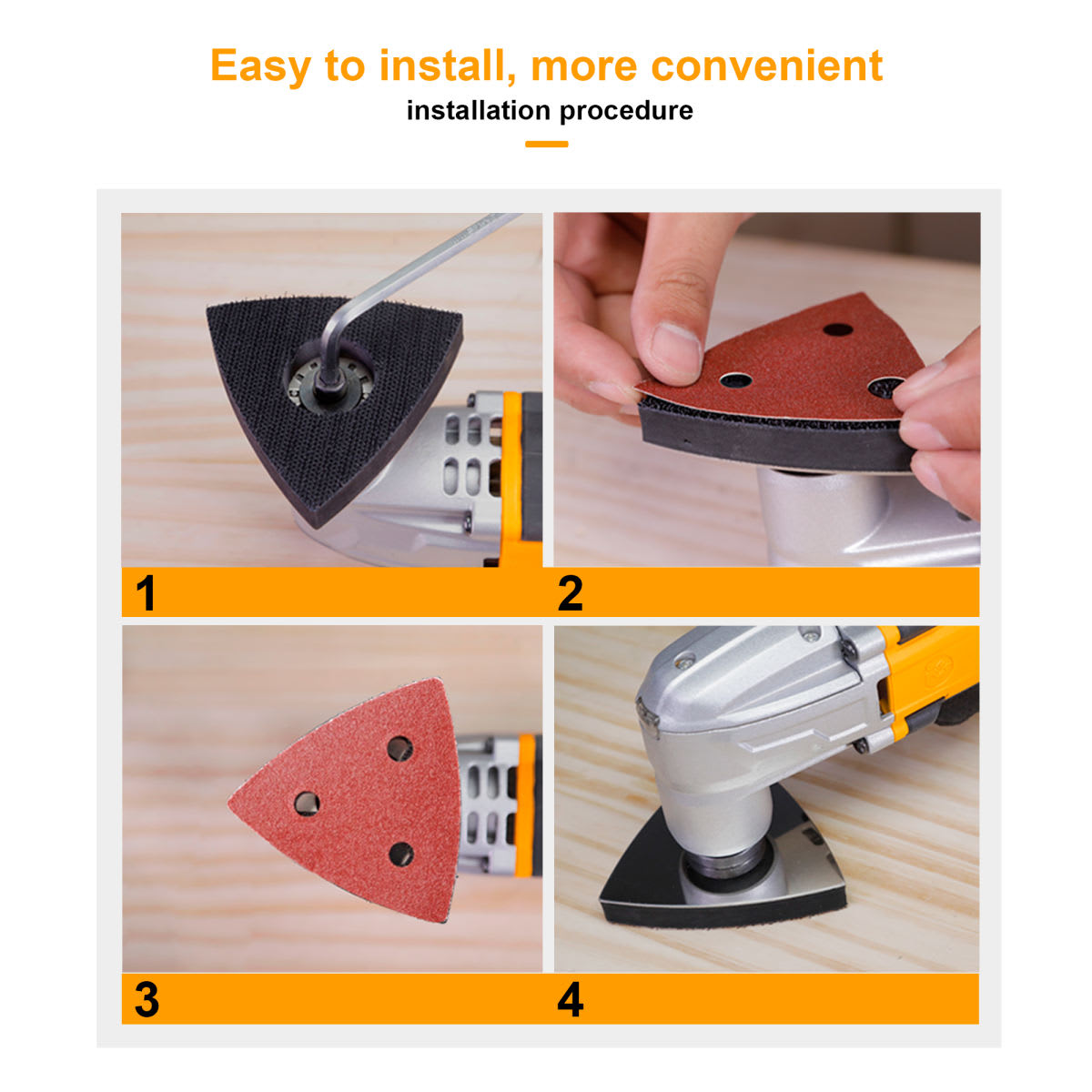 Easy to install, more convenient

installation procedure

1

2

3

4