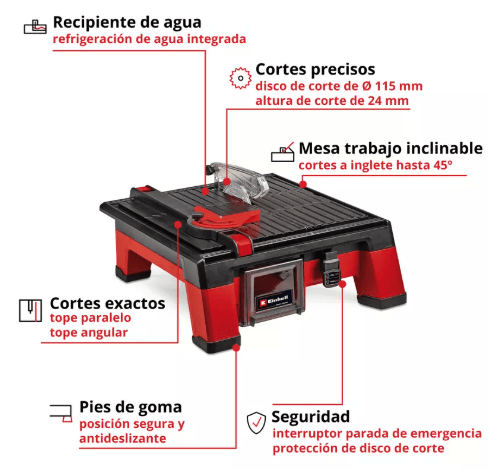 Recipiente de agua
refrigeración de agua integrada

Cortes precisos
disco de corte de Ø 115 mm
altura de corte de 24 mm

Mesa trabajo inclinable
cortes a inglete hasta 45°

Einhell

Cortes exactos
tope paralelo
tope angular

Pies de goma
posición segura y antideslizante

Seguridad
interruptor parada de emergencia
protección de disco de corte