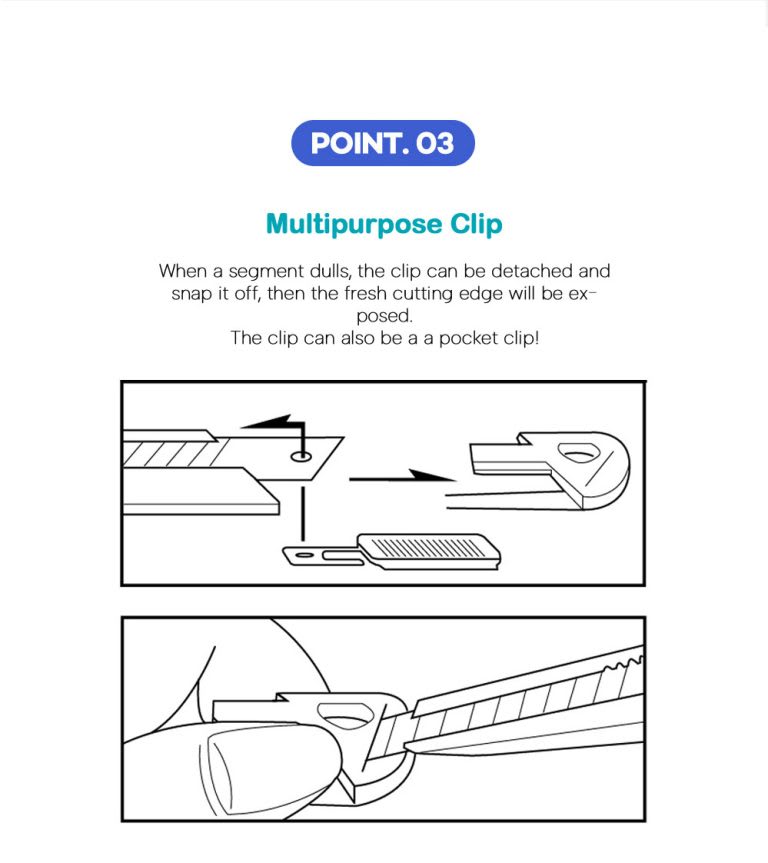 POINT. 03

Multipurpose Clip

When a segment dulls, the clip can be detached and snap it off, then the fresh cutting edge will be exposed.
The clip can also be a a pocket clip!