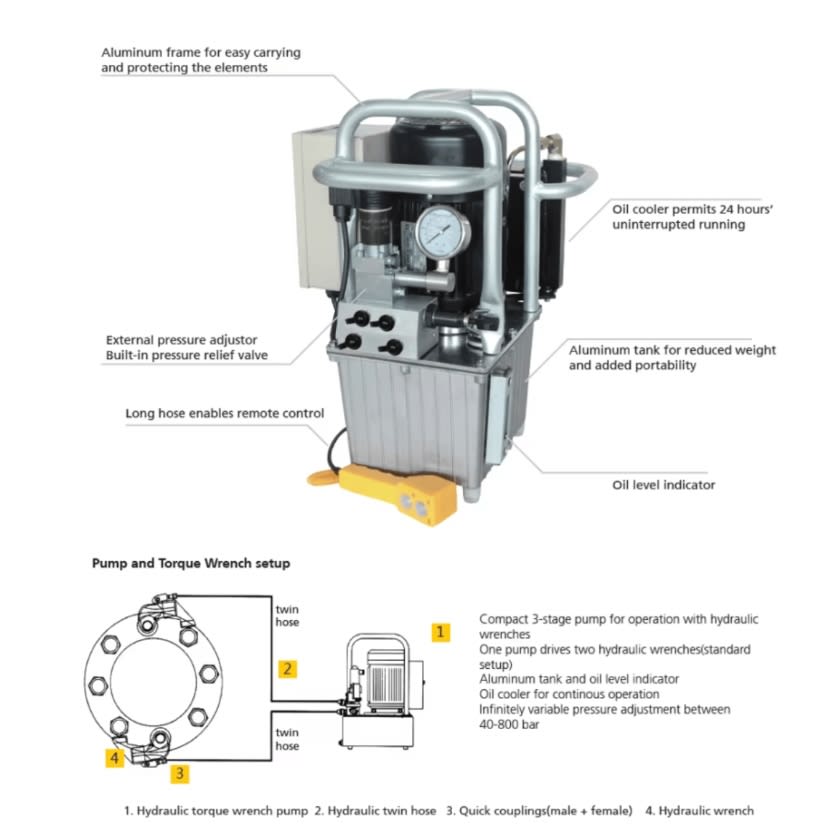 Aluminum frame for easy carrying and protecting the elements

Oil cooler permits 24 hours' uninterrupted running

External pressure adjustor
Built-in pressure relief valve

Aluminum tank for reduced weight and added portability

Long hose enables remote control

Oil level indicator

Pump and Torque Wrench setup

twin hose

2

twin hose

4

3

1

Compact 3-stage pump for operation with hydraulic wrenches
One pump drives two hydraulic wrenches(standard setup)
Aluminum tank and oil level indicator
Oil cooler for continous operation
Infinitely variable pressure adjustment between 40-800 bar

1. Hydraulic torque wrench pump 2. Hydraulic twin hose 3. Quick couplings(male + female) 4. Hydraulic wrench