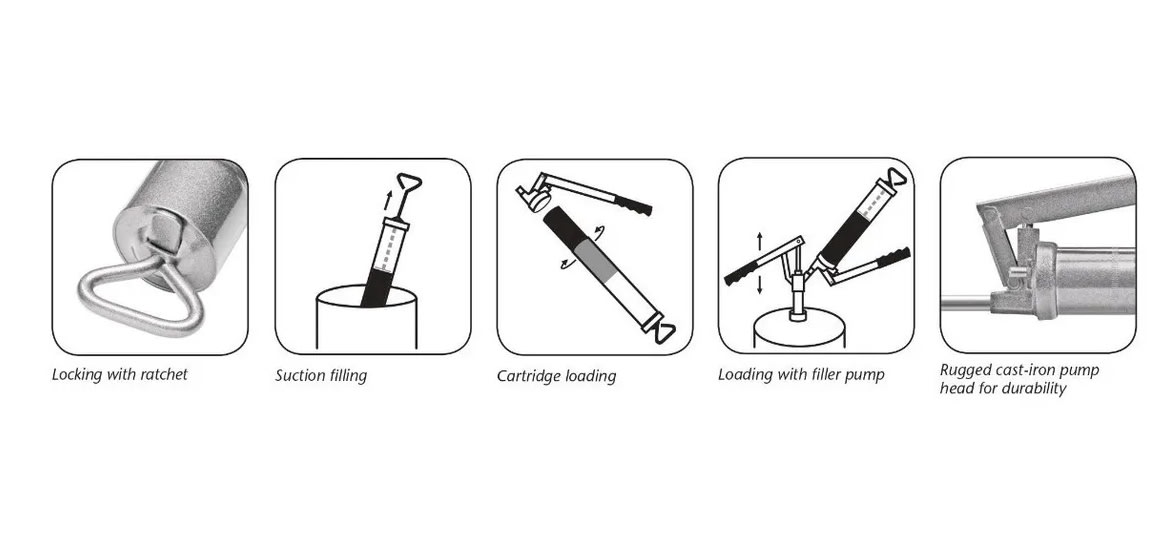 Locking with ratchet

Suction filling

Cartridge loading

Loading with filler pump

Rugged cast-iron pump head for durability