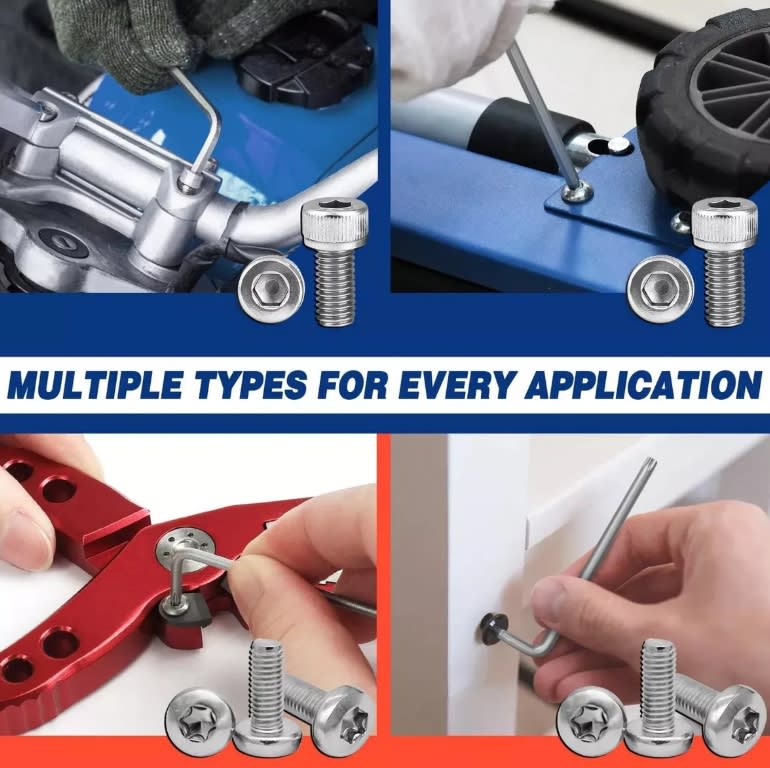 MULTIPLE TYPES FOR EVERY APPLICATION