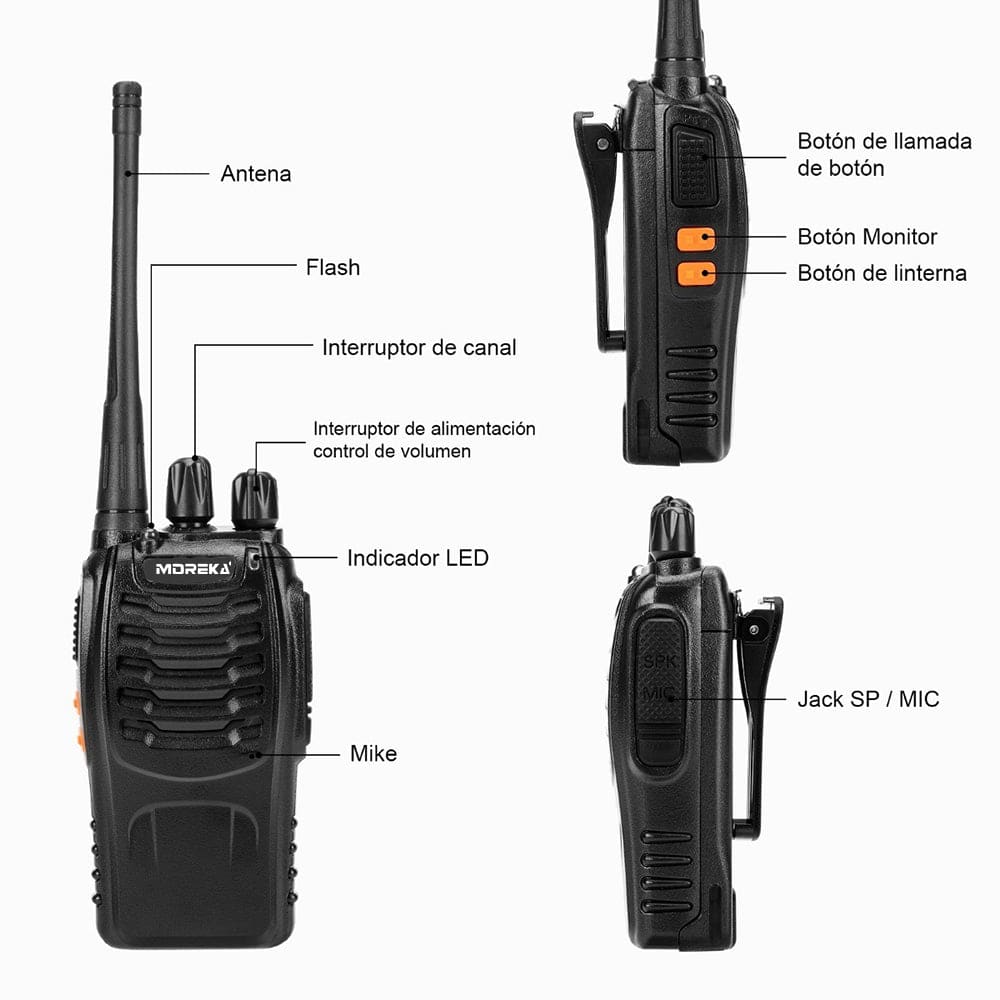 Antena

Flash

Interruptor de canal

Interruptor de alimentación control de volumen

Indicador LED

MOREKA

Mike

Botón de llamada de botón

Botón Monitor

Botón de linterna

SPK

MIC

Jack SP / MIC