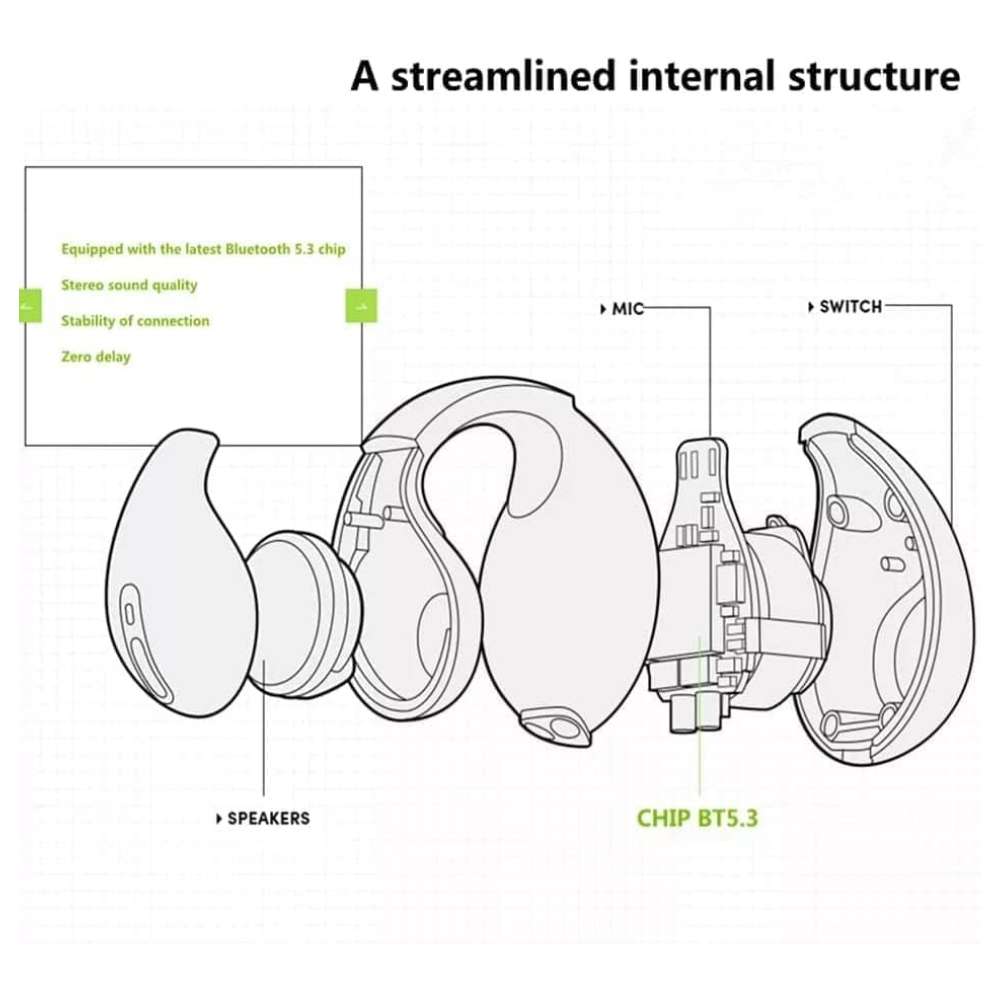 A streamlined internal structure

Equipped with the latest Bluetooth 5.3 chip
Stereo sound quality
Stability of connection
Zero delay

MIC

SWITCH

SPEAKERS

CHIP BT5.3