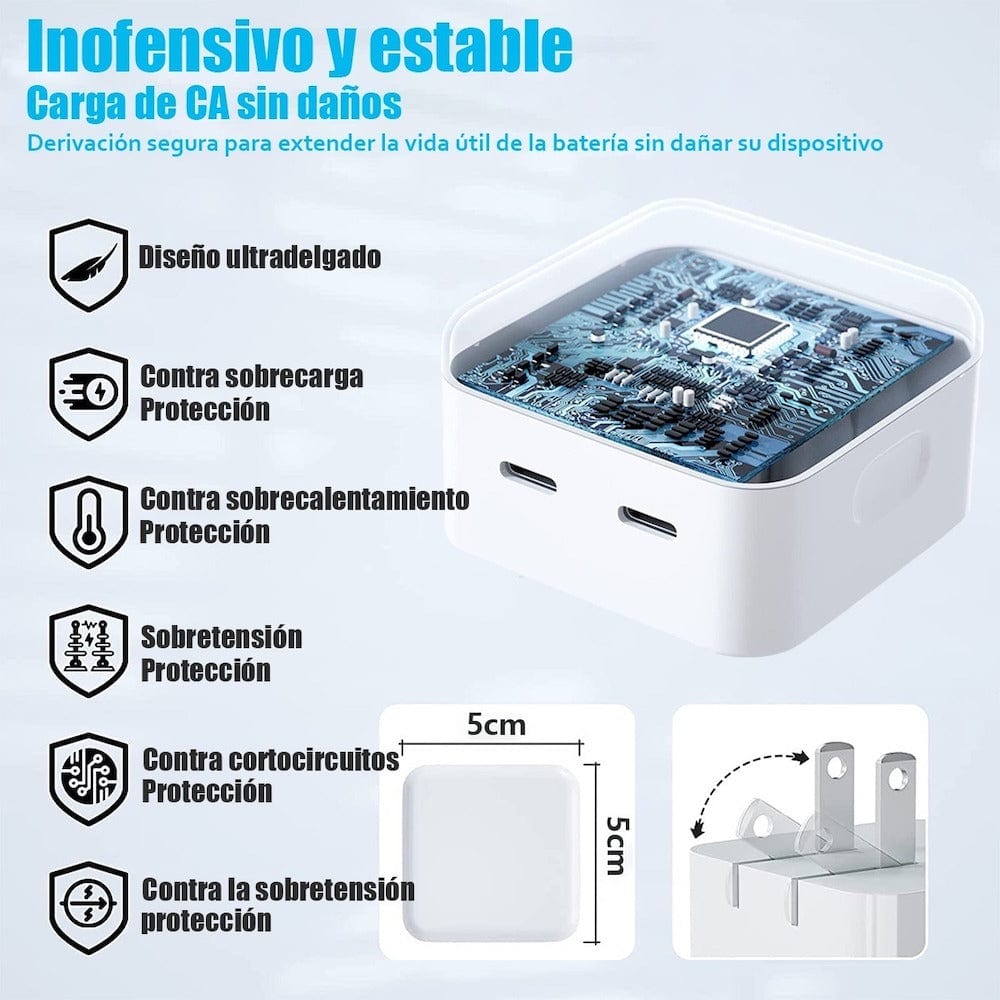 Inofensivo y estable
Carga de CA sin daños
Derivación segura para extender la vida útil de la batería sin dañar su dispositivo

Diseño ultradelgado

Contra sobrecarga
Protección

Contra sobrecalentamiento
Protección

Sobretensión
Protección

Contra cortocircuitos
Protección

Contra la sobretensión
protección

5cm

5cm