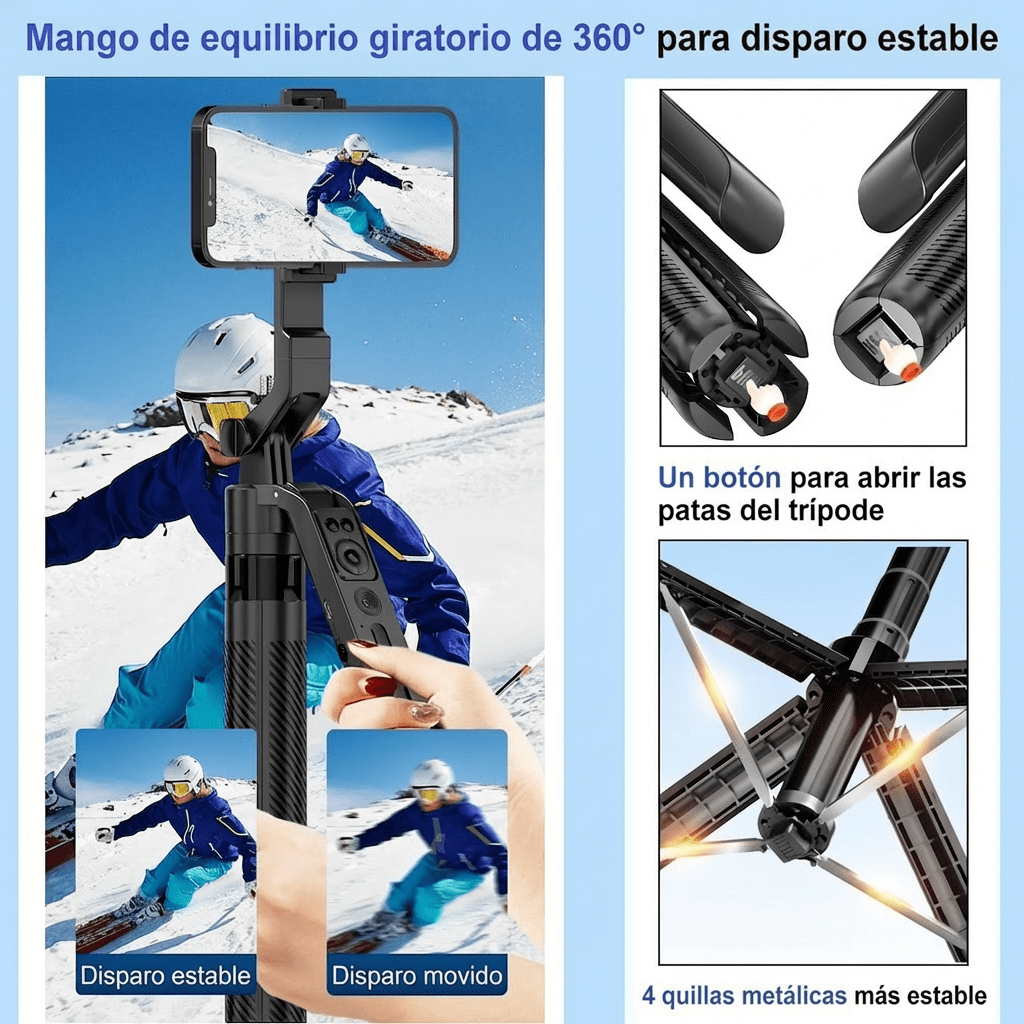 Mango de equilibrio giratorio de 360° para disparo estable

Disparo estable

Disparo movido

Un botón para abrir las patas del trípode

4 quillas metálicas más estable