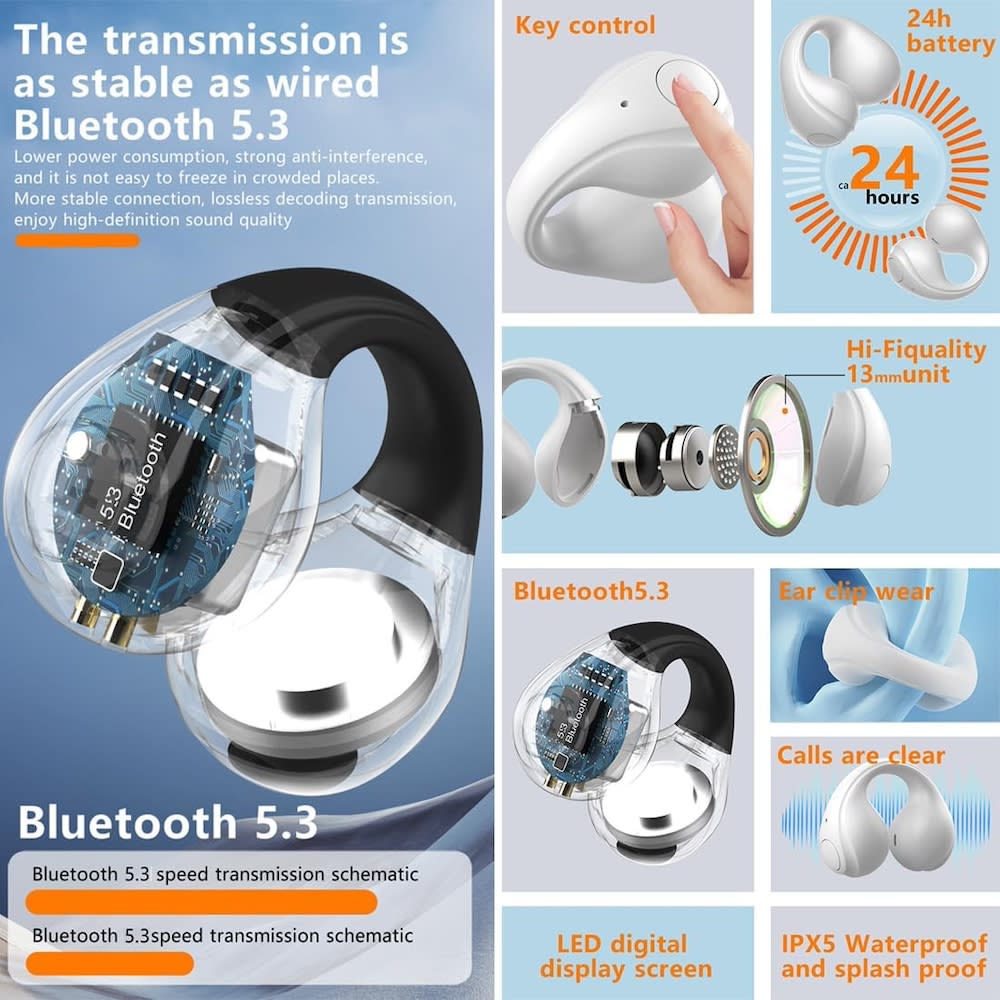 The transmission is as stable as wired Bluetooth 5.3

Lower power consumption, strong anti-interference, and it is not easy to freeze in crowded places. More stable connection, lossless decoding transmission, enjoy high-definition sound quality

5.3 Bluetooth

Bluetooth 5.3

Bluetooth 5.3 speed transmission schematic

Bluetooth 5.3speed transmission schematic

Key control

24h battery

ca 24 hours

Hi-Fiquality 13mmunit

Bluetooth5.3

5.3 Bluetooth

Ear clip wear

Calls are clear

LED digital display screen

IPX5 Waterproof and splash proof