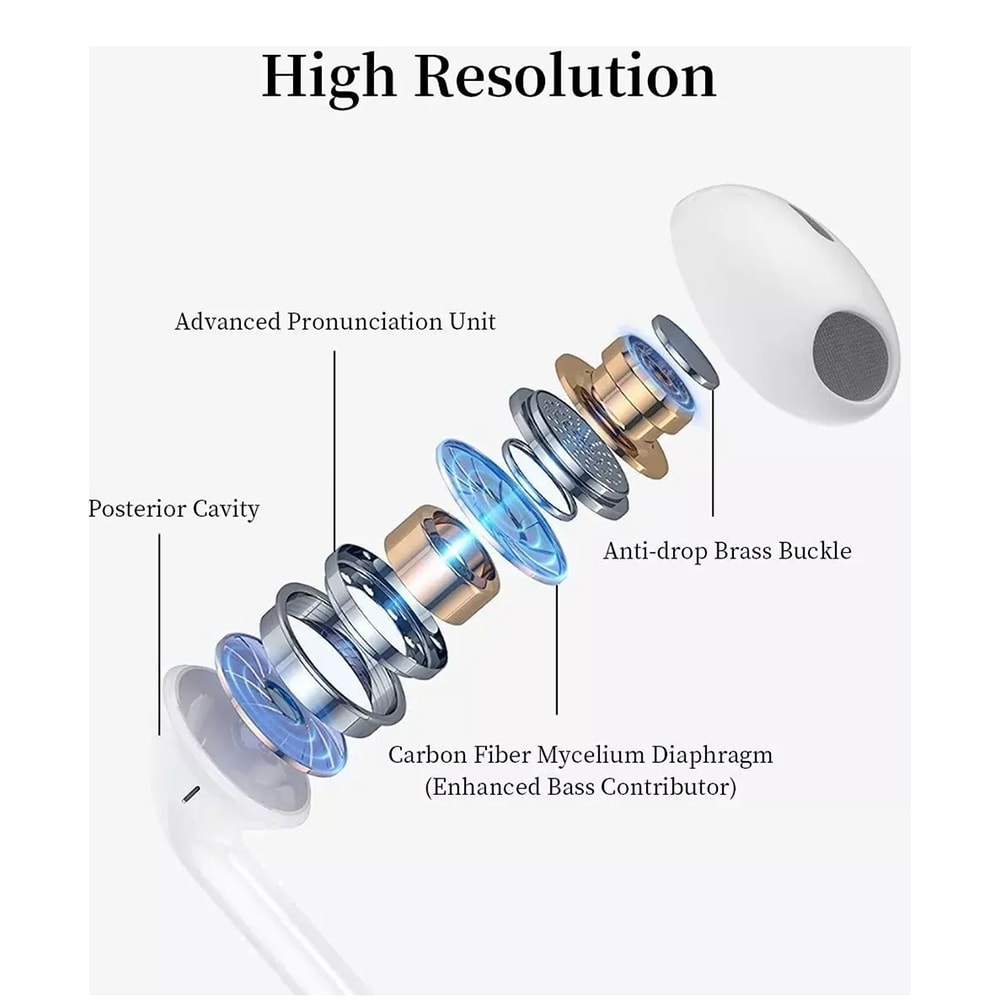 High Resolution

Advanced Pronunciation Unit

Posterior Cavity

Anti-drop Brass Buckle

Carbon Fiber Mycelium Diaphragm
(Enhanced Bass Contributor)