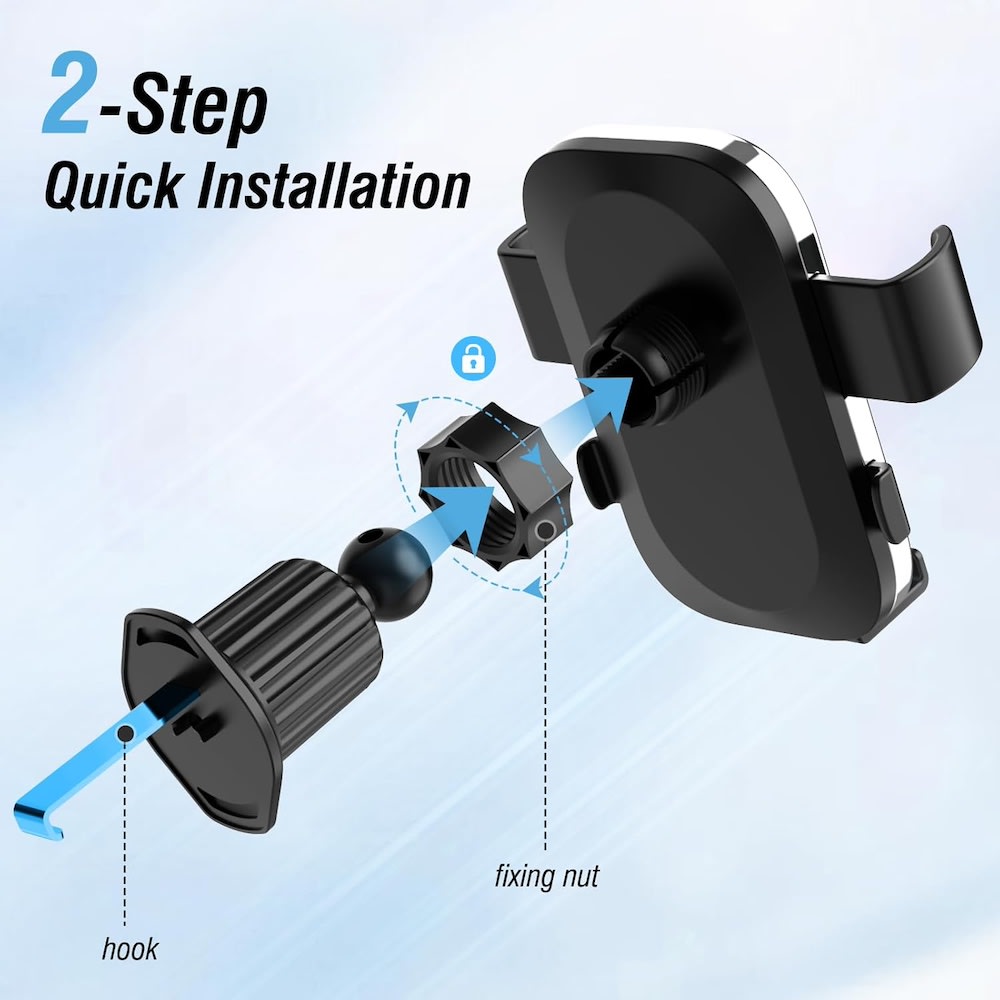 2-Step
Quick Installation

fixing nut

hook