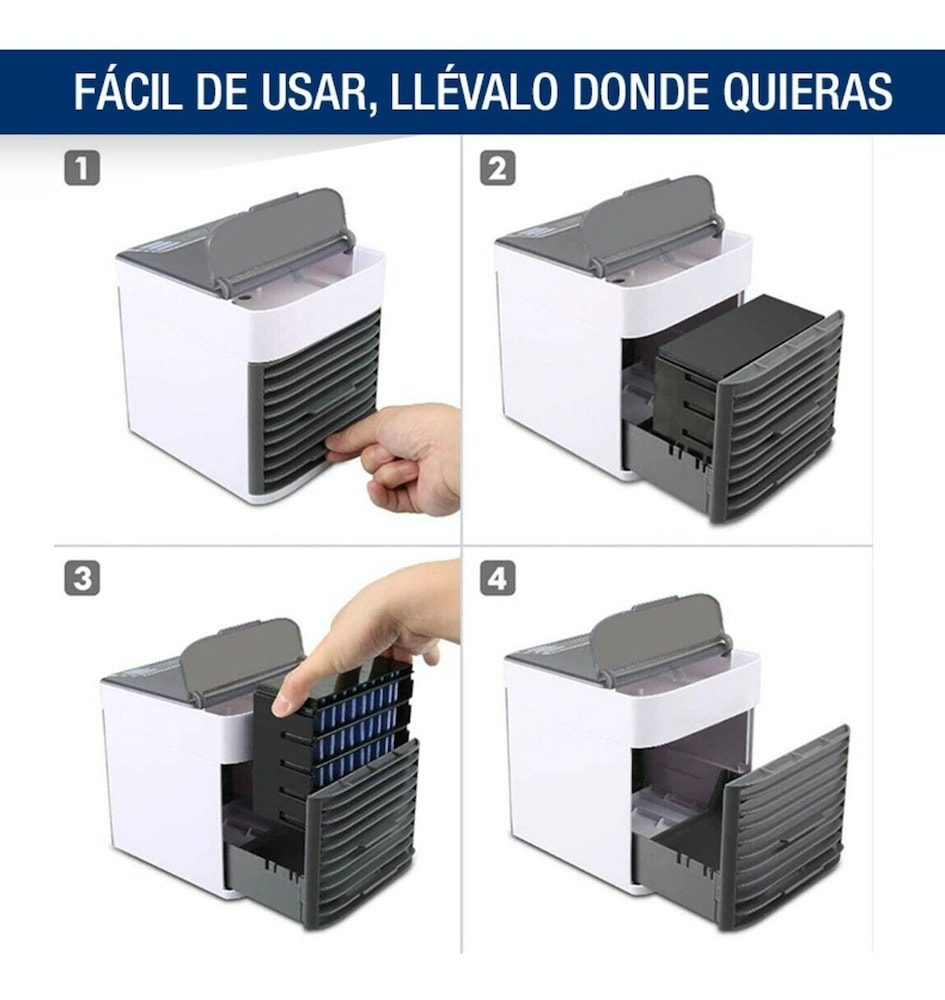 FÁCIL DE USAR, LLÉVALO DONDE QUIERAS

1

2

3

4