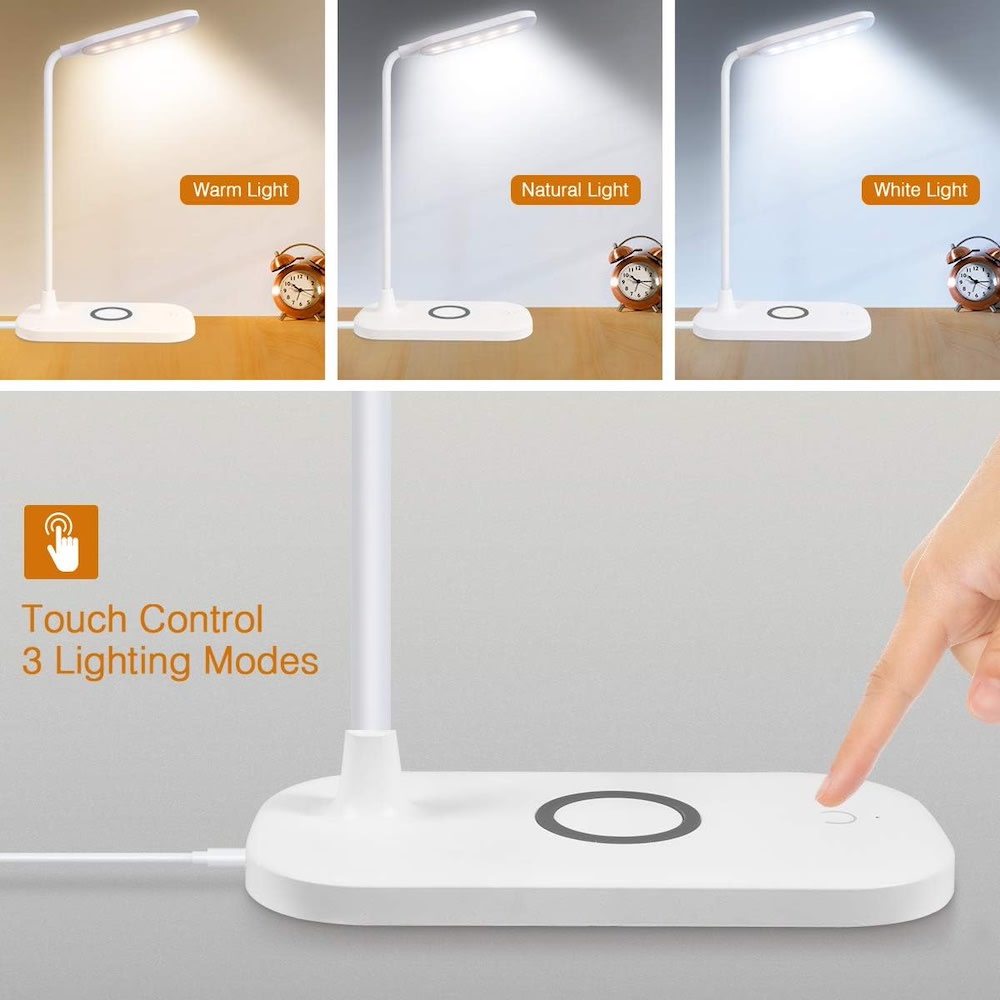 Warm Light

Natural Light

White Light

Touch Control
3 Lighting Modes