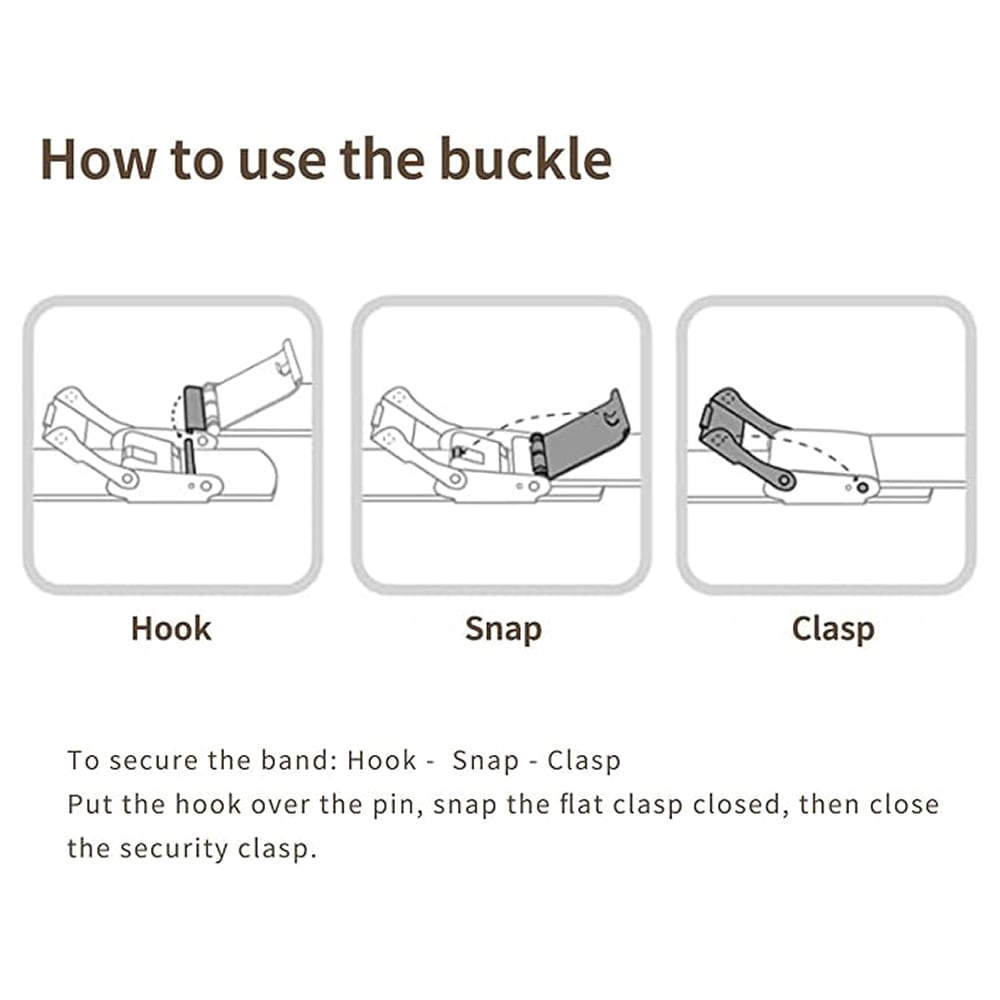 How to use the buckle

Hook

Snap

Clasp

To secure the band: Hook - Snap - Clasp
Put the hook over the pin, snap the flat clasp closed, then close the security clasp.