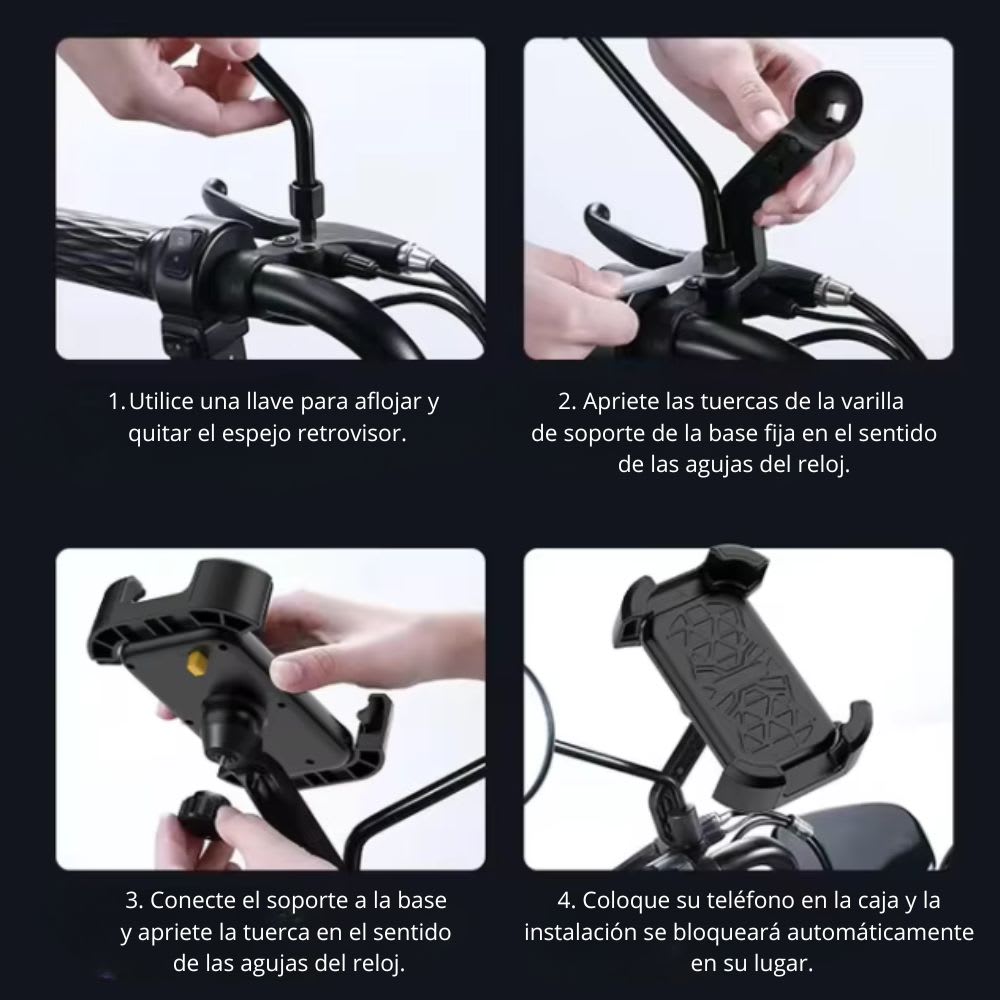 1. Utilice una llave para aflojar y quitar el espejo retrovisor.

2. Apriete las tuercas de la varilla de soporte de la base fija en el sentido de las agujas del reloj.

3. Conecte el soporte a la base y apriete la tuerca en el sentido de las agujas del reloj.

4. Coloque su teléfono en la caja y la instalación se bloqueará automáticamente en su lugar.