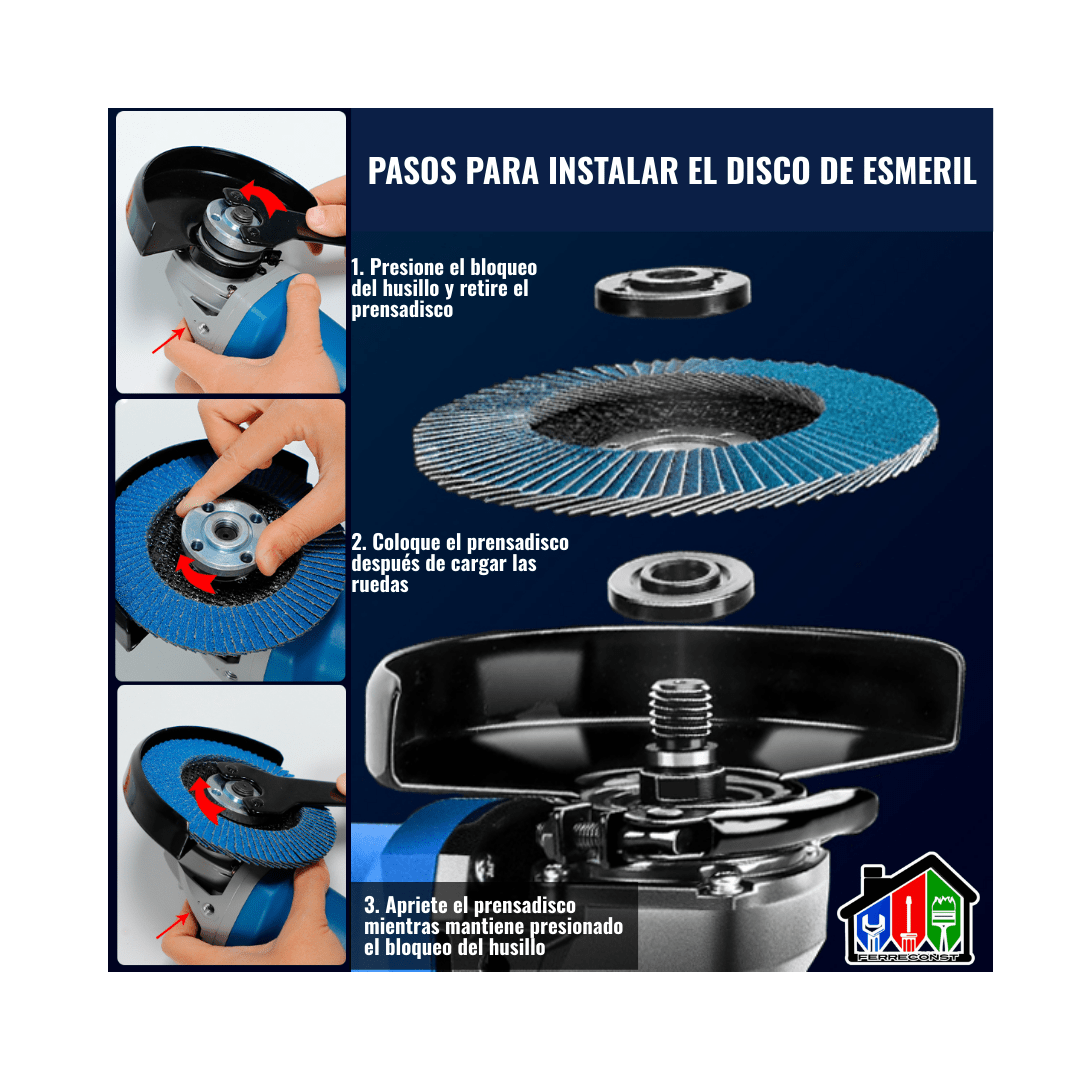 PASOS PARA INSTALAR EL DISCO DE ESMERIL

1. Presione el bloqueo del husillo y retire el prensadisco

2. Coloque el prensadisco después de cargar las ruedas

3. Apriete el prensadisco mientras mantiene presionado el bloqueo del husillo

FERRECONST