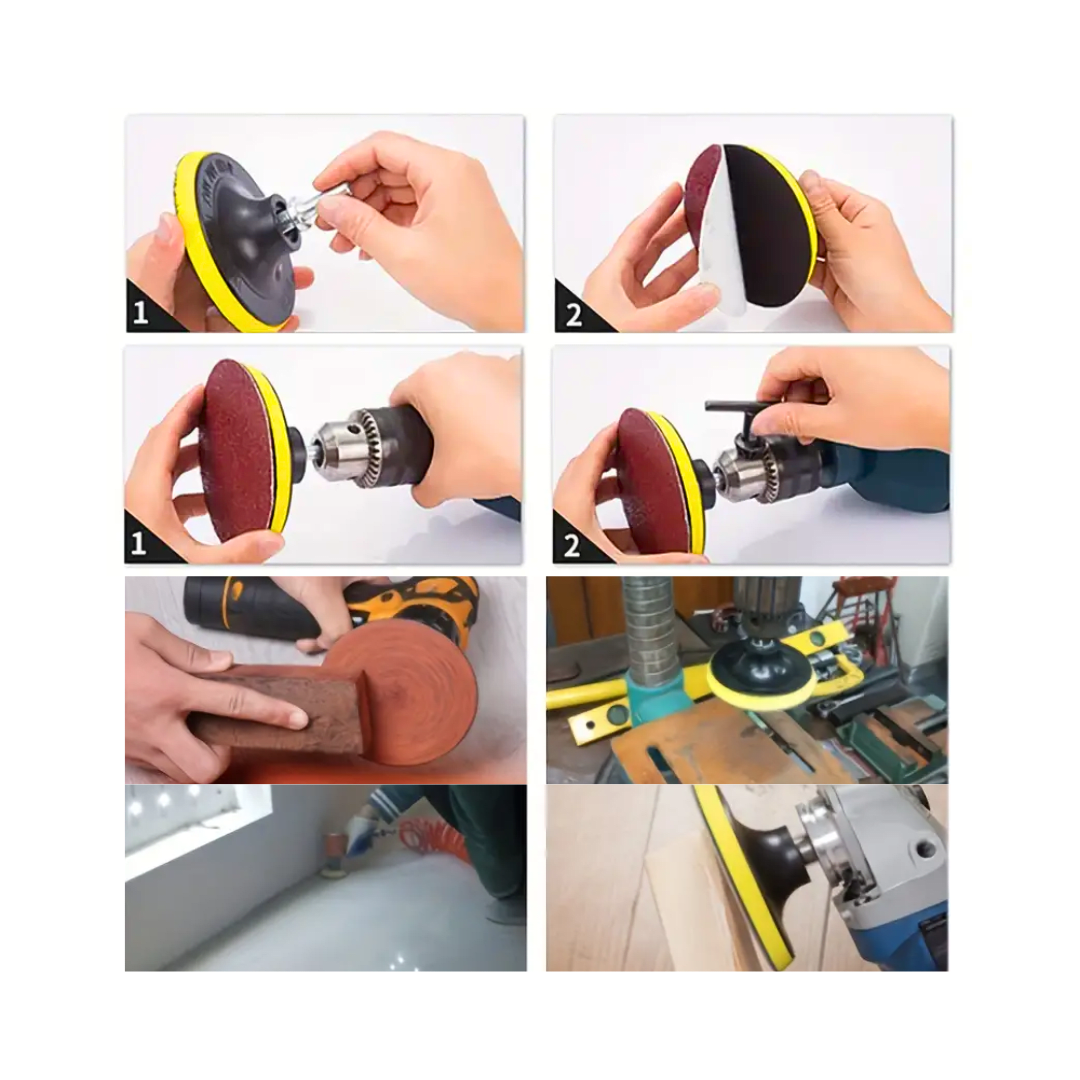 1

2

1

2