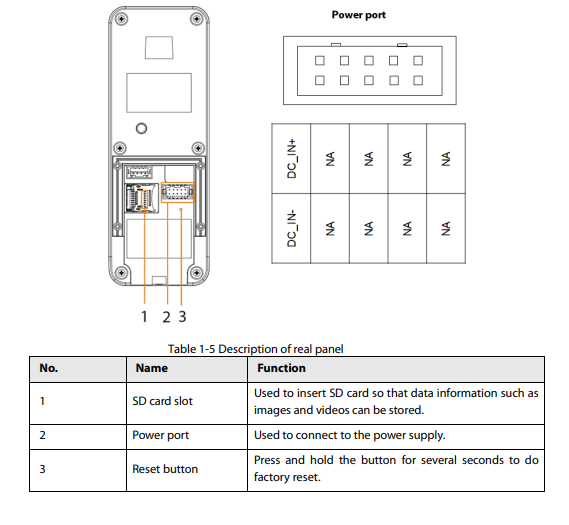 Power port

| DC_IN+ | NA | NA | NA | NA |
|---|---|---|---|---|
| DC_IN- | NA | NA | NA | NA |

1 2 3

Table 1-5 Description of real panel

| No. | Name | Function |
|---|---|---|
| 1 | SD card slot | Used to insert SD card so that data information such as images and videos can be stored. |
| 2 | Power port | Used to connect to the power supply. |
| 3 | Reset button | Press and hold the button for several seconds to do factory reset. |