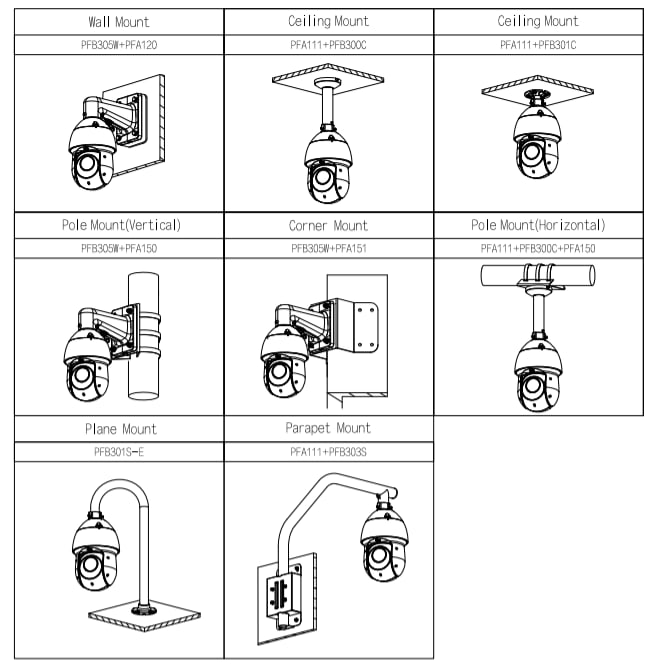 | Wall Mount | Ceiling Mount | Ceiling Mount |
|---|---|---|
| PFB305W+PFA120 | PFA111+PFB300C | PFA111+PFB301C |
| Pole Mount(Vertical) | Corner Mount | Pole Mount(Horizontal) |
| PFB305W+PFA150 | PFB305W+PFA151 | PFA111+PFB300C+PFA150 |
| Plane Mount | Parapet Mount | |
| PFB301S-E | PFA111+PFB303S | |