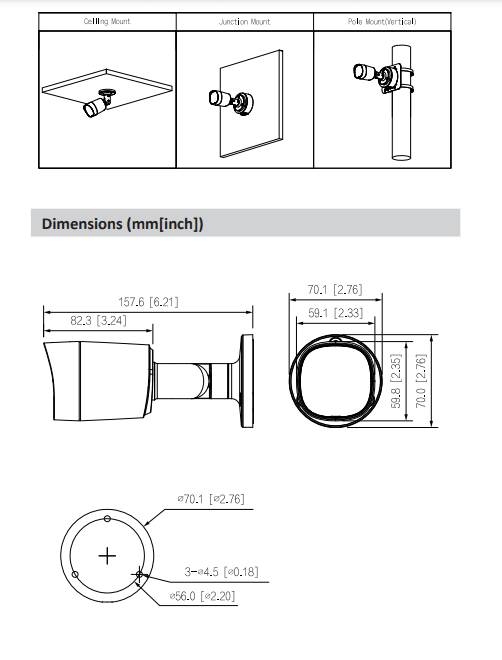 | Ceiling Mount | Junction Mount | Pole Mount(Vertical) |
|---|---|---|
| | | |

Dimensions (mm[inch])

157.6 [6.21]

82.3 [3.24]

70.1 [2.76]

59.1 [2.33]

59.8 [2.35]

70.0 [2.76]

ø70.1 [ø2.76]

3-ø4.5 [ø0.18]

ø56.0 [ø2.20]