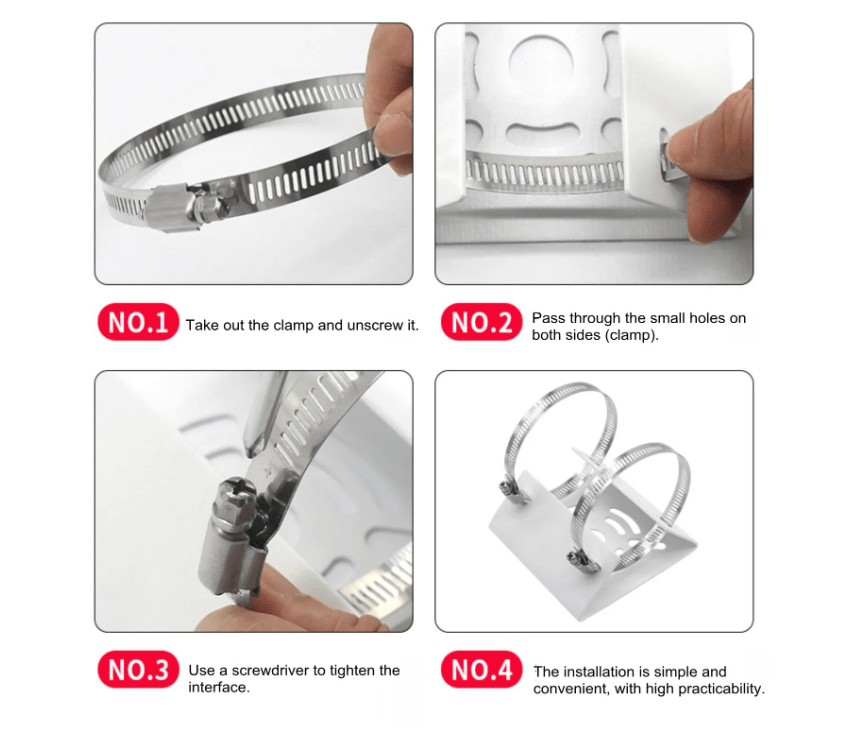 NO.1 Take out the clamp and unscrew it.

NO.2 Pass through the small holes on both sides (clamp).

NO.3 Use a screwdriver to tighten the interface.

NO.4 The installation is simple and convenient, with high practicability.