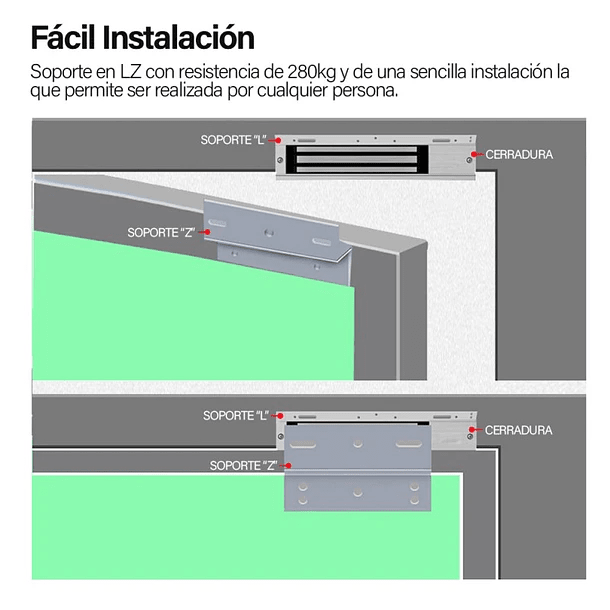 Fácil Instalación

Soporte en LZ con resistencia de 280kg y de una sencilla instalación la que permite ser realizada por cualquier persona.

SOPORTE "L"
CERRADURA
SOPORTE "Z"

SOPORTE "L"
CERRADURA
SOPORTE "Z"