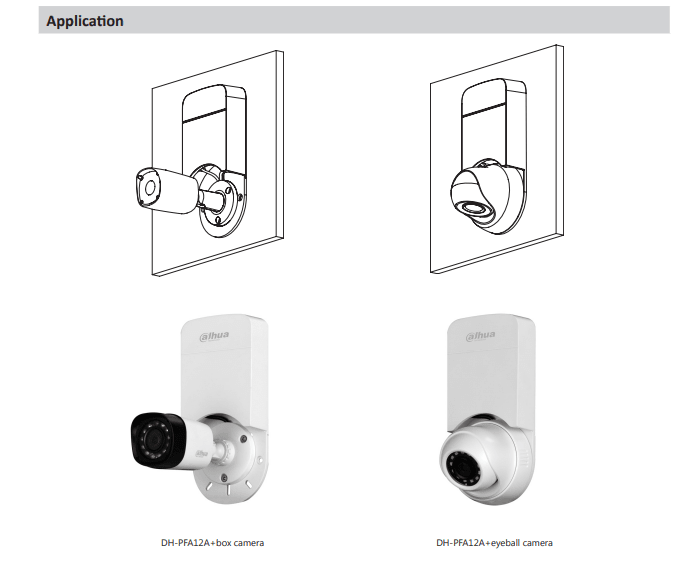 Application

alhua

alhua

alhua

DH-PFA12A+box camera

DH-PFA12A+eyeball camera