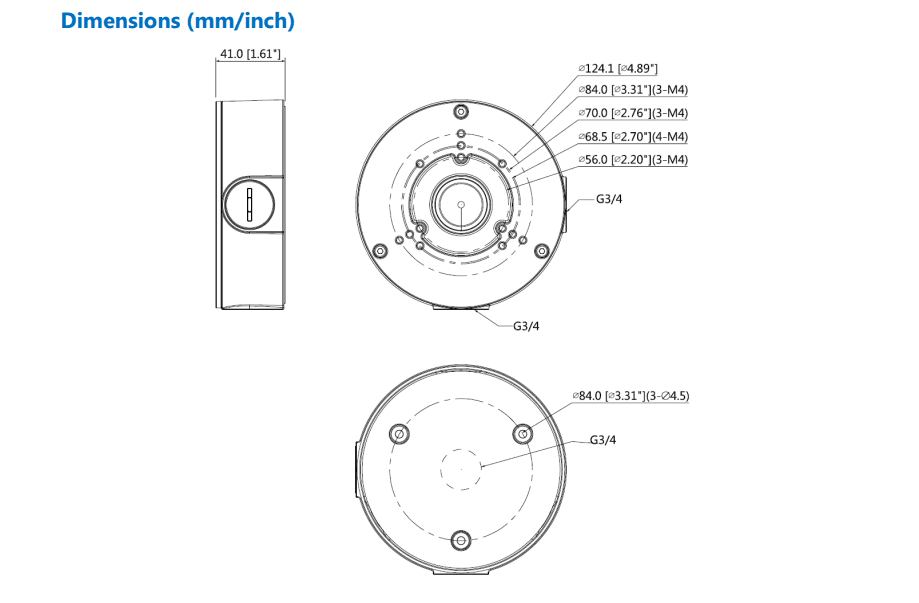 Dimensions (mm/inch)

41.0 [1.61"]

⌀124.1 [⌀4.89"]
⌀84.0 [⌀3.31"](3-M4)
⌀70.0 [⌀2.76"](3-M4)
⌀68.5 [⌀2.70"](4-M4)
⌀56.0 [⌀2.20"](3-M4)
G3/4
G3/4

⌀84.0 [⌀3.31"](3-⌀4.5)
G3/4