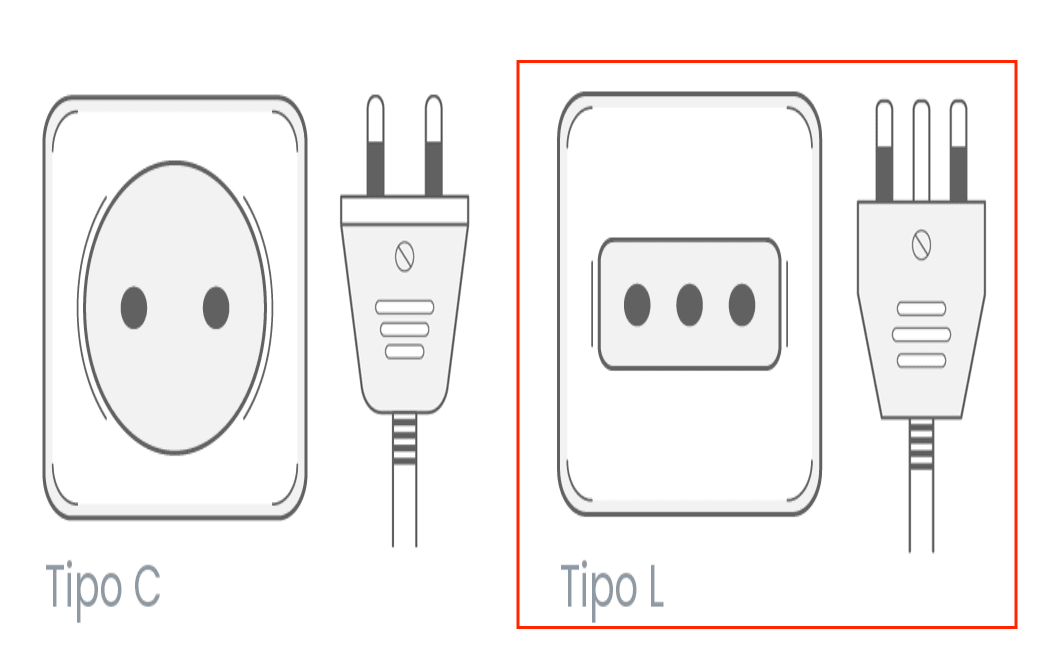 Tipo C

Tipo L