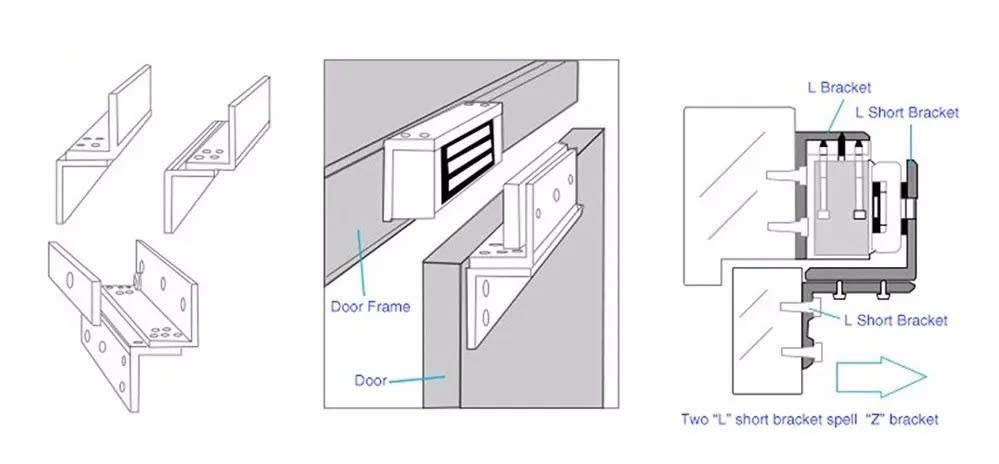 Door Frame

Door

L Bracket

L Short Bracket

L Short Bracket

Two "L" short bracket spell "Z" bracket