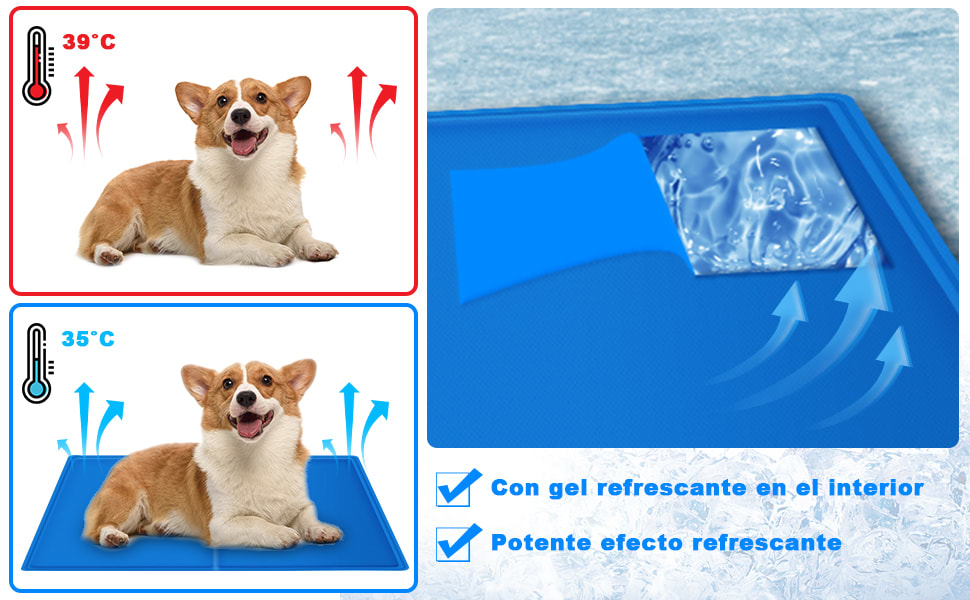 39°C

35°C

Con gel refrescante en el interior

Potente efecto refrescante