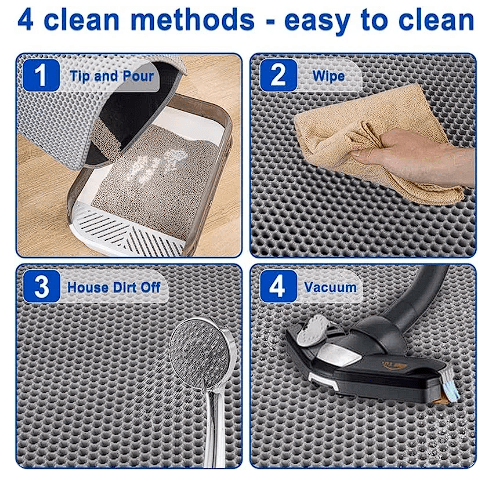 4 clean methods - easy to clean

1 Tip and Pour

2 Wipe

3 House Dirt Off

4 Vacuum