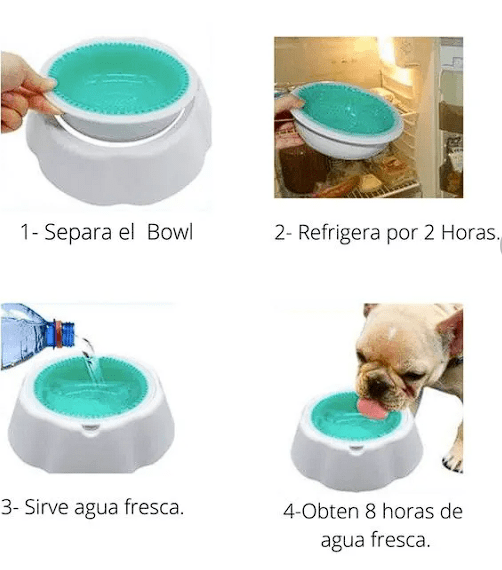 1- Separa el  Bowl

2- Refrigera por 2 Horas.

3- Sirve agua fresca.

4-Obten 8 horas de agua fresca.