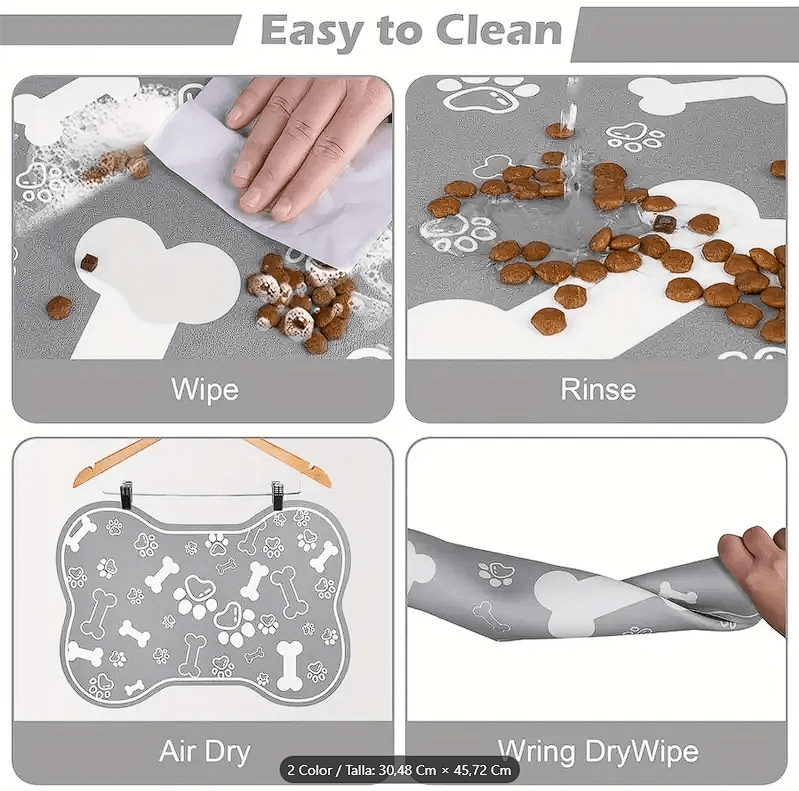 Easy to Clean

Wipe

Rinse

Air Dry

Wring DryWipe

2 Color / Talla: 30,48 Cm × 45,72 Cm