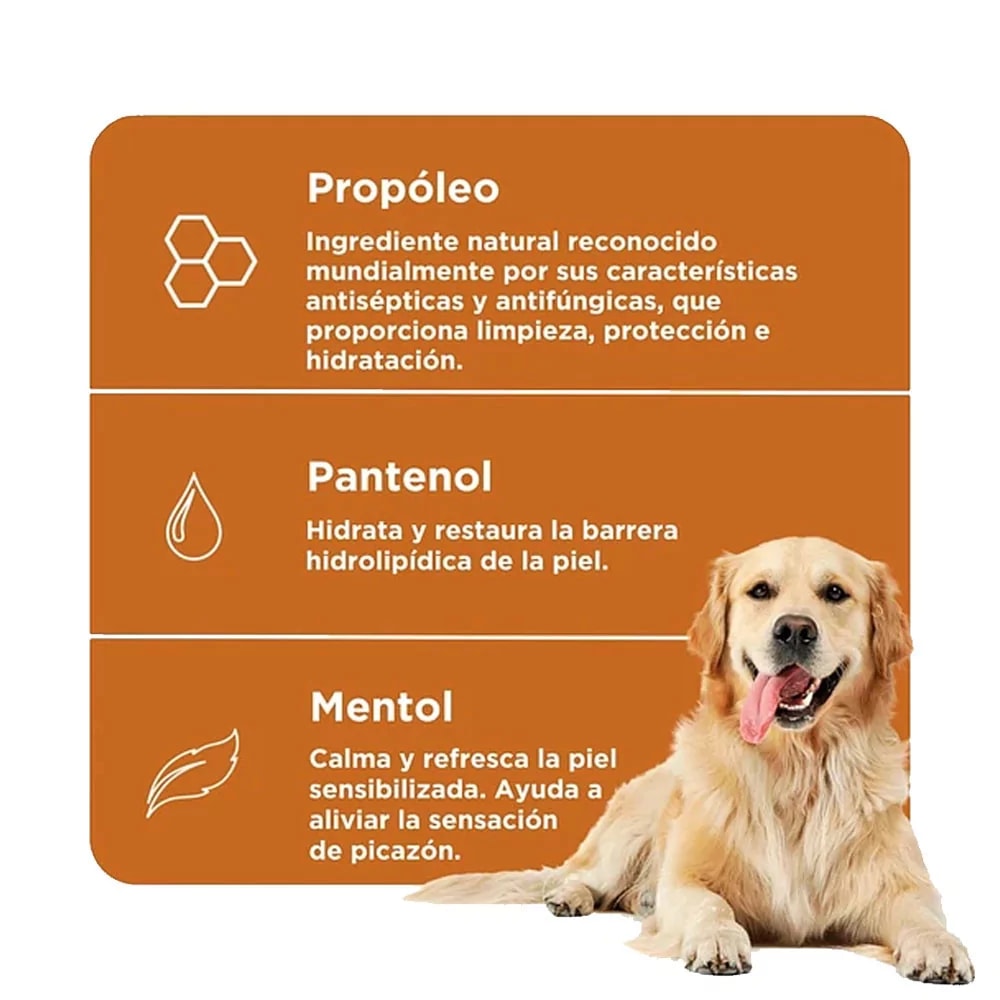 Propóleo

Ingrediente natural reconocido mundialmente por sus características antisépticas y antifúngicas, que proporciona limpieza, protección e hidratación.

Pantenol

Hidrata y restaura la barrera hidrolipídica de la piel.

Mentol

Calma y refresca la piel sensibilizada. Ayuda a aliviar la sensación de picazón.