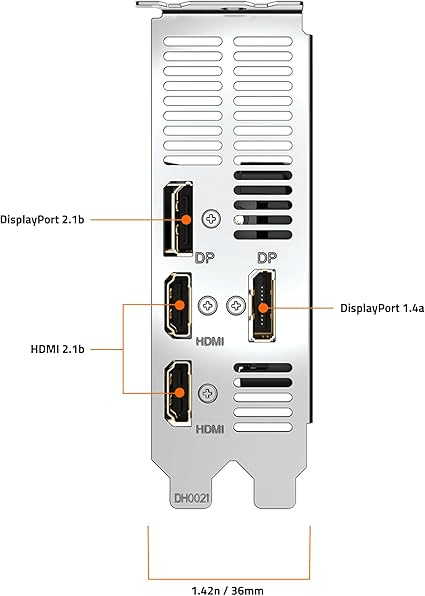 DisplayPort 2.1b

DP

DP

DisplayPort 1.4a

HDMI

HDMI 2.1b

HDMI

DH0021

1.42n / 36mm