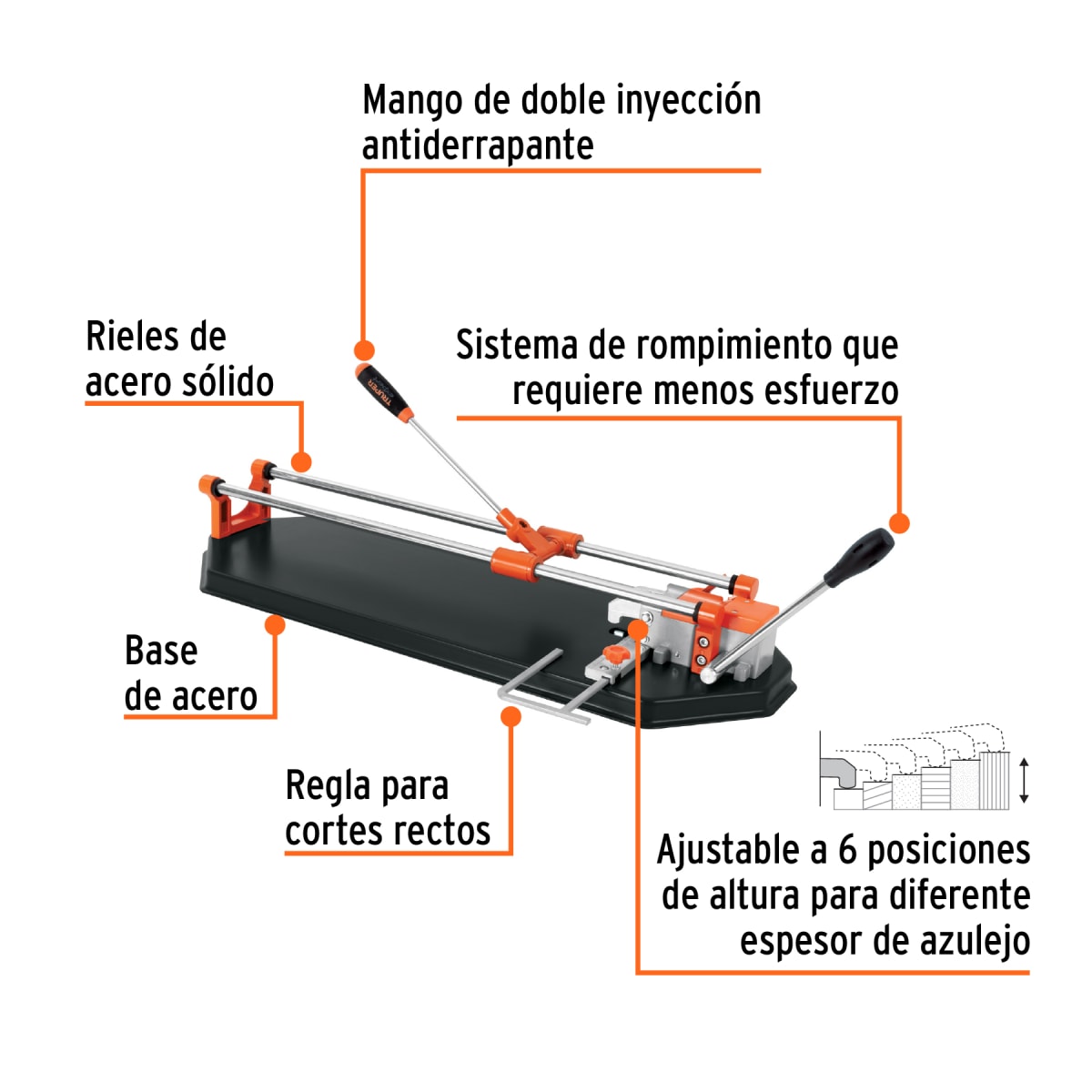 Mango de doble inyección antiderrapante

Rieles de acero sólido

Sistema de rompimiento que requiere menos esfuerzo

TRUPER

Base de acero

Regla para cortes rectos

Ajustable a 6 posiciones de altura para diferente espesor de azulejo