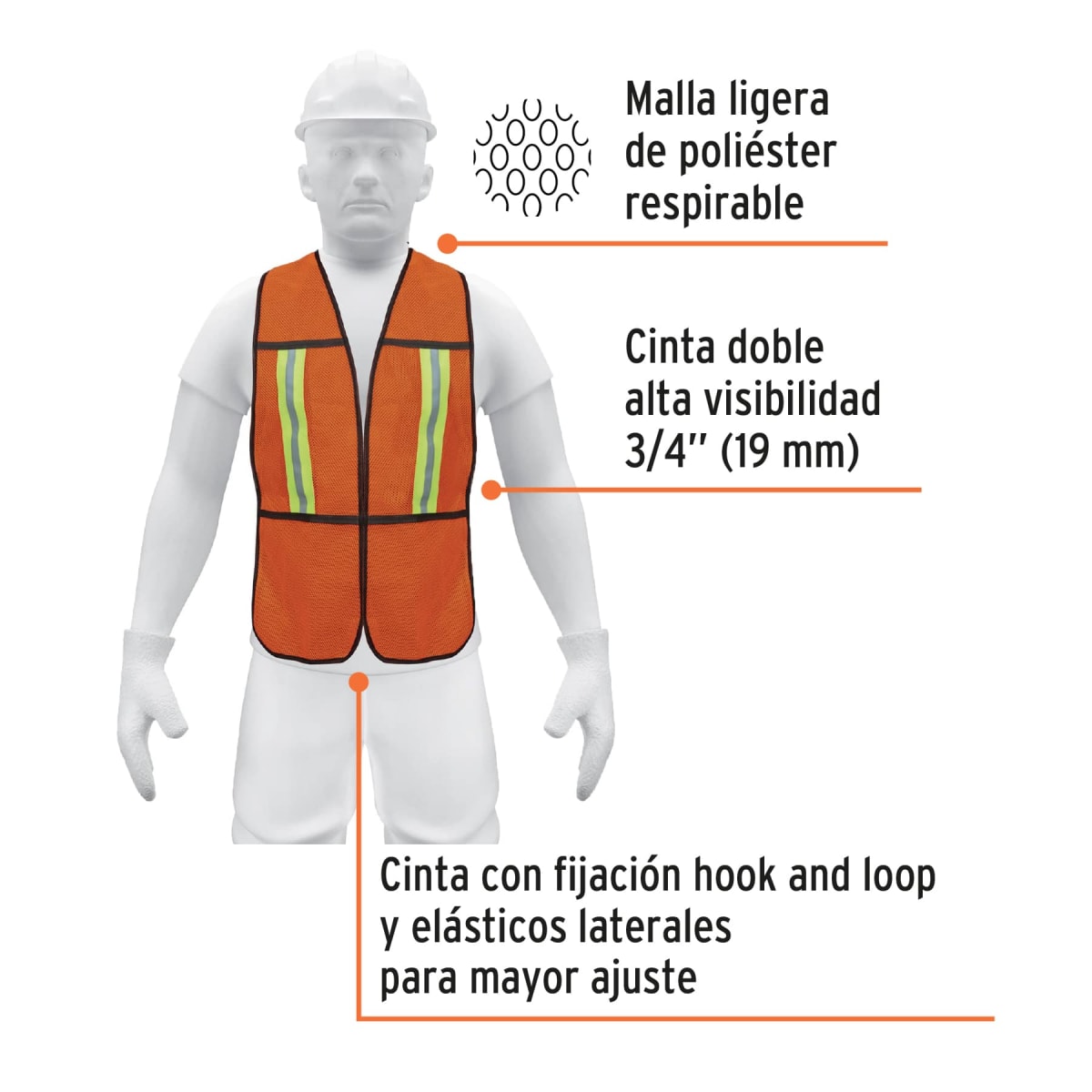 Malla ligera de poliéster respirable

Cinta doble alta visibilidad 3/4'' (19 mm)

Cinta con fijación hook and loop y elásticos laterales para mayor ajuste