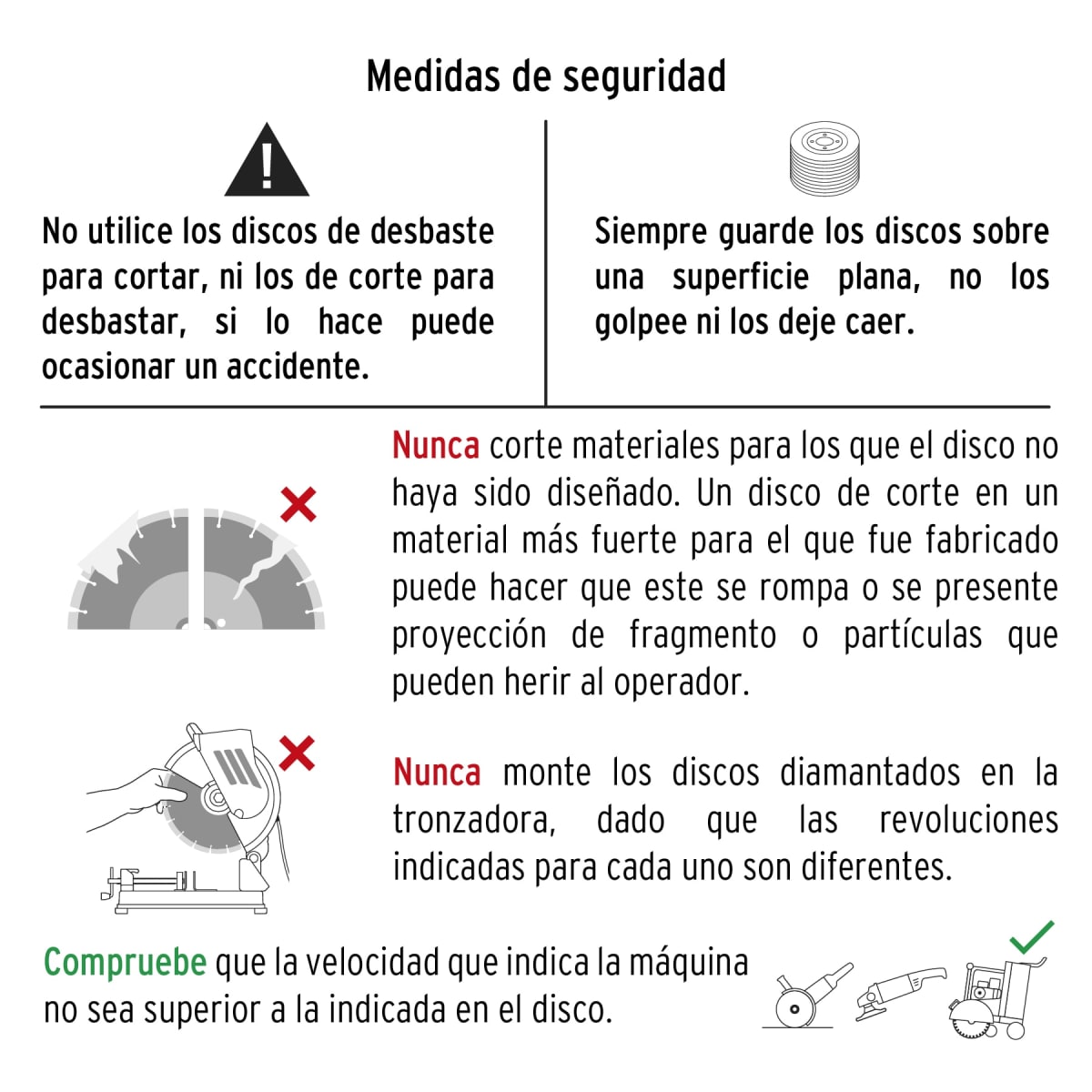 Medidas de seguridad

No utilice los discos de desbaste para cortar, ni los de corte para desbastar, si lo hace puede ocasionar un accidente.

Siempre guarde los discos sobre una superficie plana, no los golpee ni los deje caer.

Nunca corte materiales para los que el disco no haya sido diseñado. Un disco de corte en un material más fuerte para el que fue fabricado puede hacer que este se rompa o se presente proyección de fragmento o partículas que pueden herir al operador.

Nunca monte los discos diamantados en la tronzadora, dado que las revoluciones indicadas para cada uno son diferentes.

Compruebe que la velocidad que indica la máquina no sea superior a la indicada en el disco.