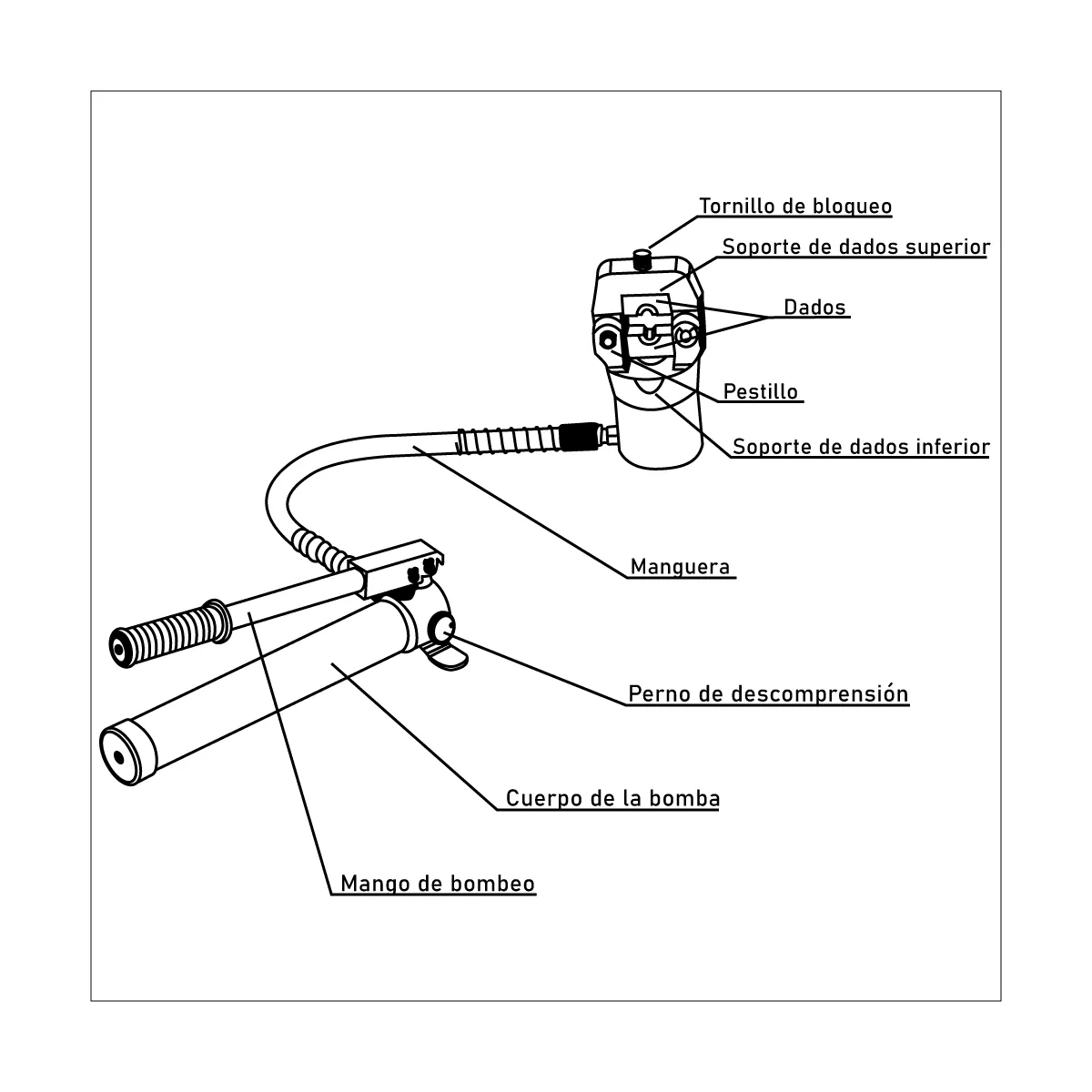 Tornillo de bloqueo
Soporte de dados superior
Dados
Pestillo
Soporte de dados inferior
Manguera
Perno de descomprensión
Cuerpo de la bomba
Mango de bombeo