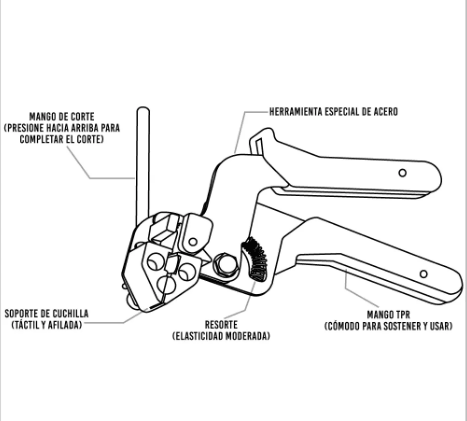 MANGO DE CORTE
(PRESIONE HACIA ARRIBA PARA COMPLETAR EL CORTE)

HERRAMIENTA ESPECIAL DE ACERO

SOPORTE DE CUCHILLA
(TÁCTIL Y AFILADA)

RESORTE
(ELASTICIDAD MODERADA)

MANGO TPR
(CÓMODO PARA SOSTENER Y USAR)