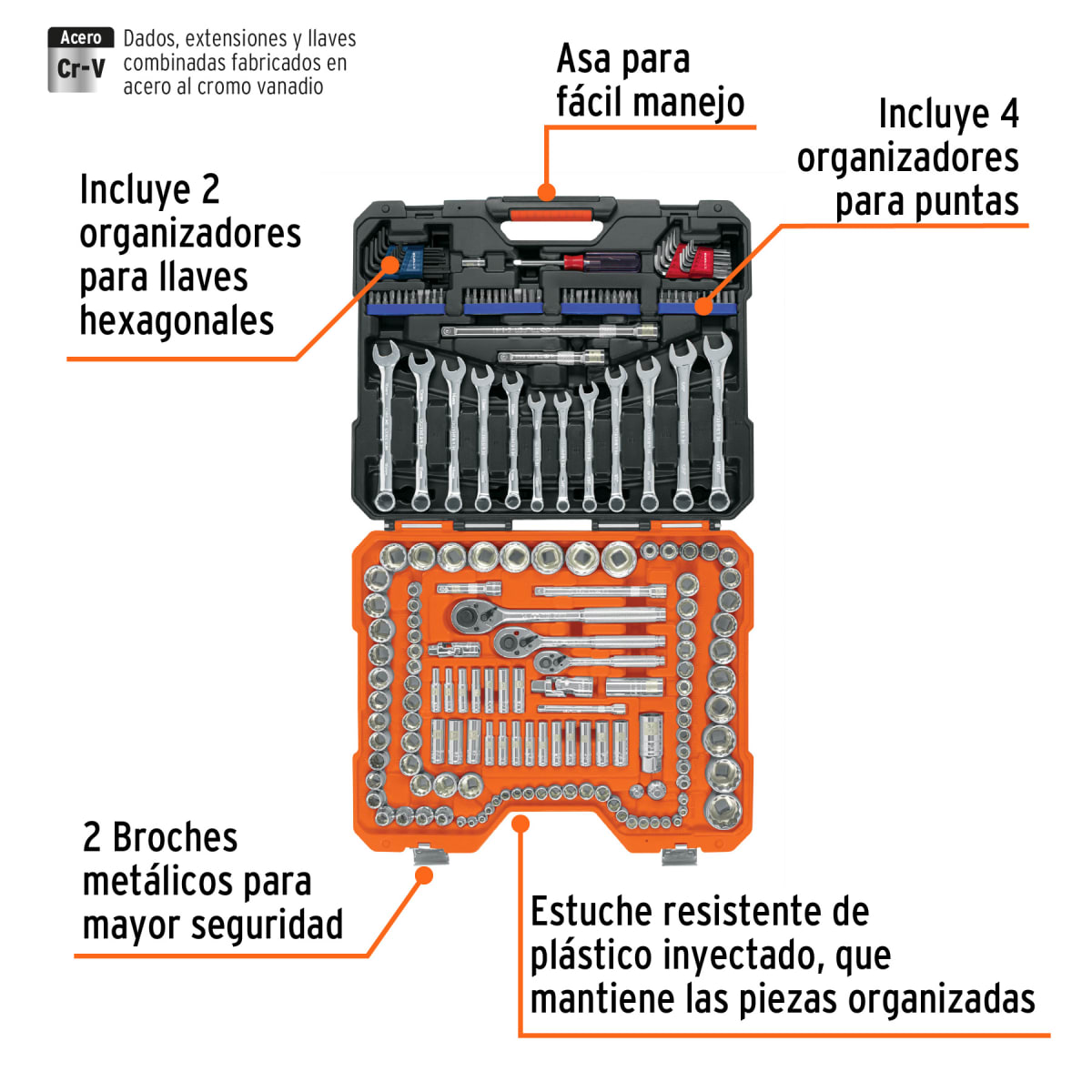 Acero
Cr-V
Dados, extensiones y llaves combinadas fabricados en acero al cromo vanadio

Asa para fácil manejo

Incluye 4 organizadores para puntas

Incluye 2 organizadores para llaves hexagonales

2 Broches metálicos para mayor seguridad

Estuche resistente de plástico inyectado, que mantiene las piezas organizadas