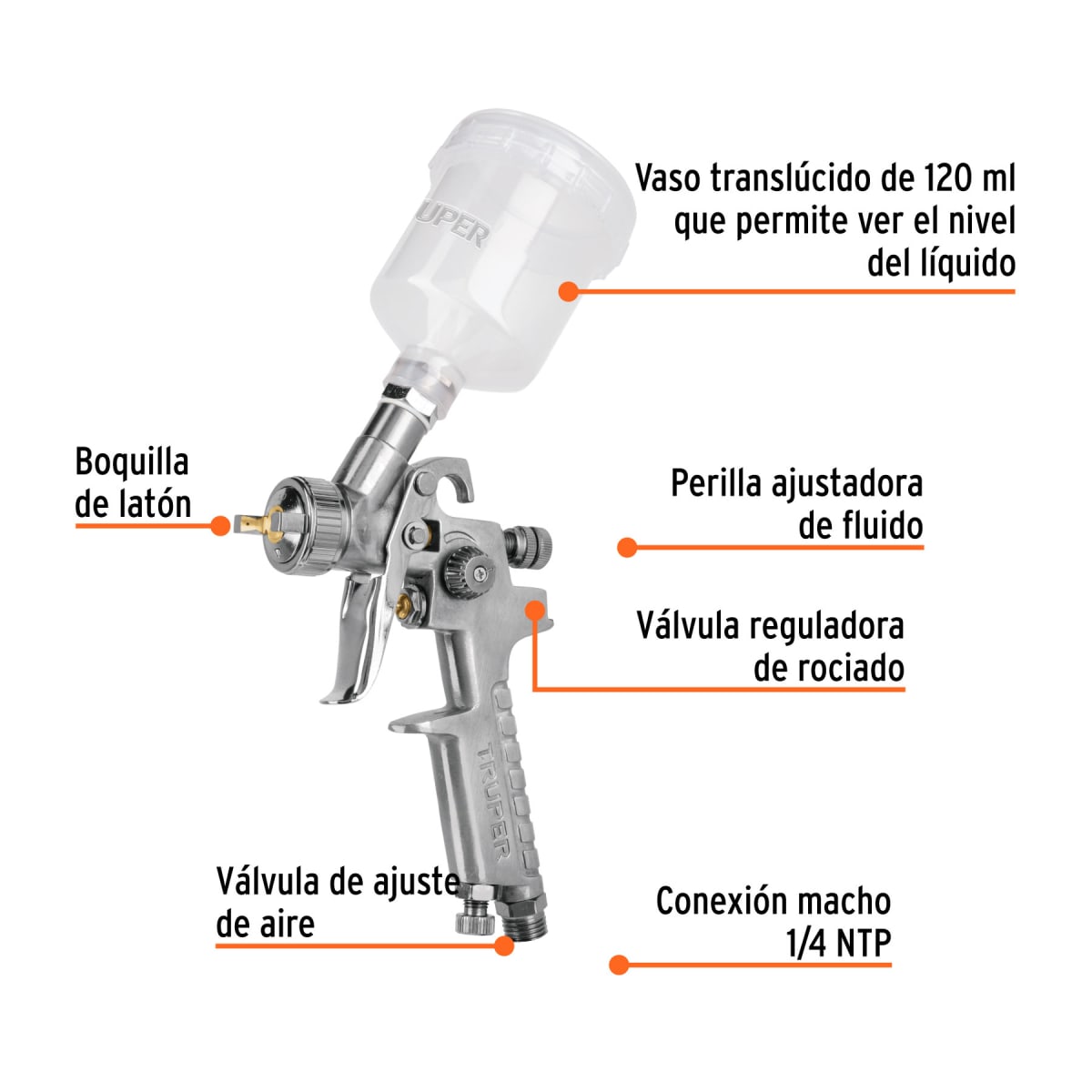 Vaso translúcido de 120 ml que permite ver el nivel del líquido

TRUPER

Boquilla de latón

Perilla ajustadora de fluido

Válvula reguladora de rociado

TRUPER

Válvula de ajuste de aire

Conexión macho 1/4 NTP