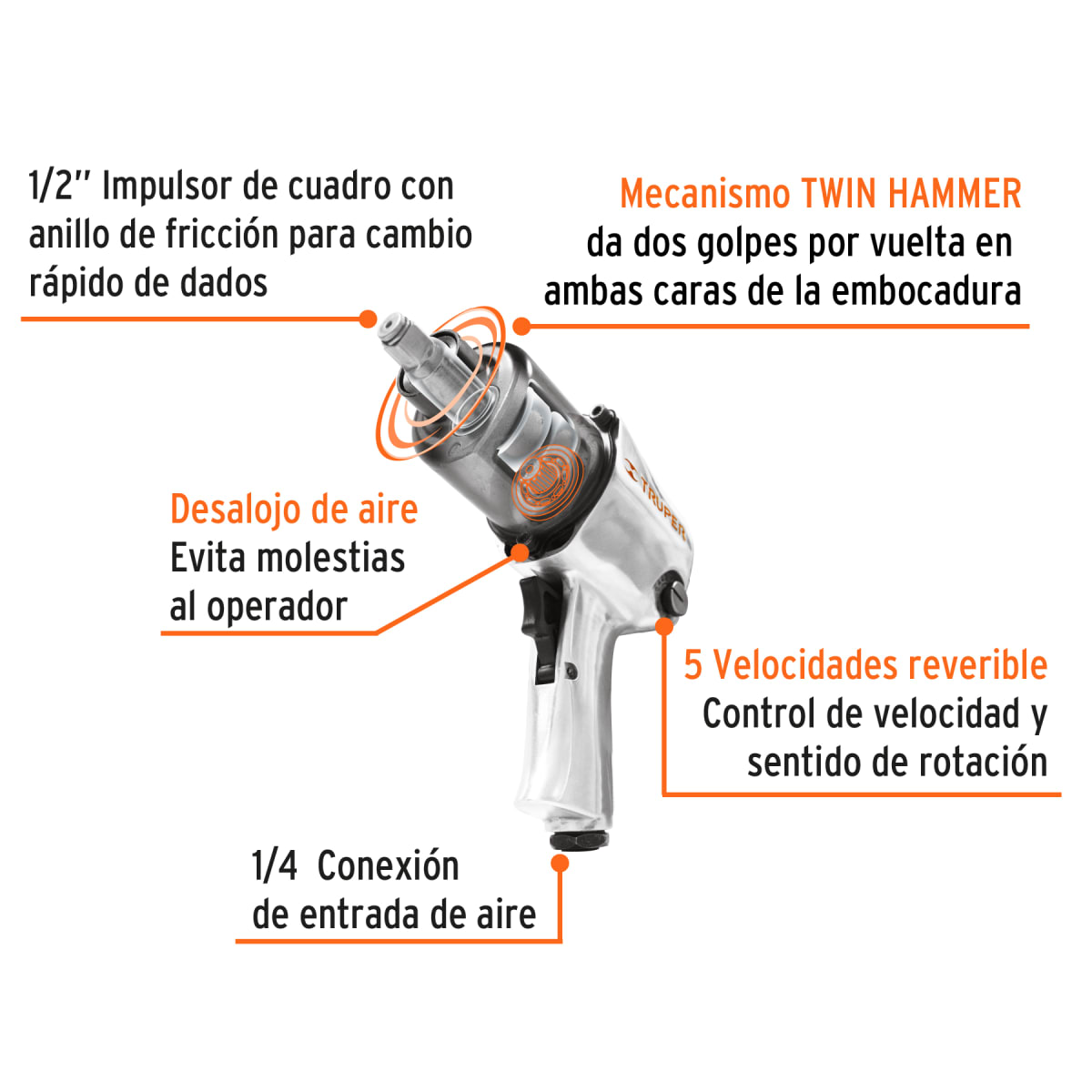 1/2" Impulsor de cuadro con anillo de fricción para cambio rápido de dados

Mecanismo TWIN HAMMER
da dos golpes por vuelta en ambas caras de la embocadura

TRUPER

Desalojo de aire
Evita molestias al operador

5 Velocidades reverible
Control de velocidad y sentido de rotación

1/4 Conexión de entrada de aire